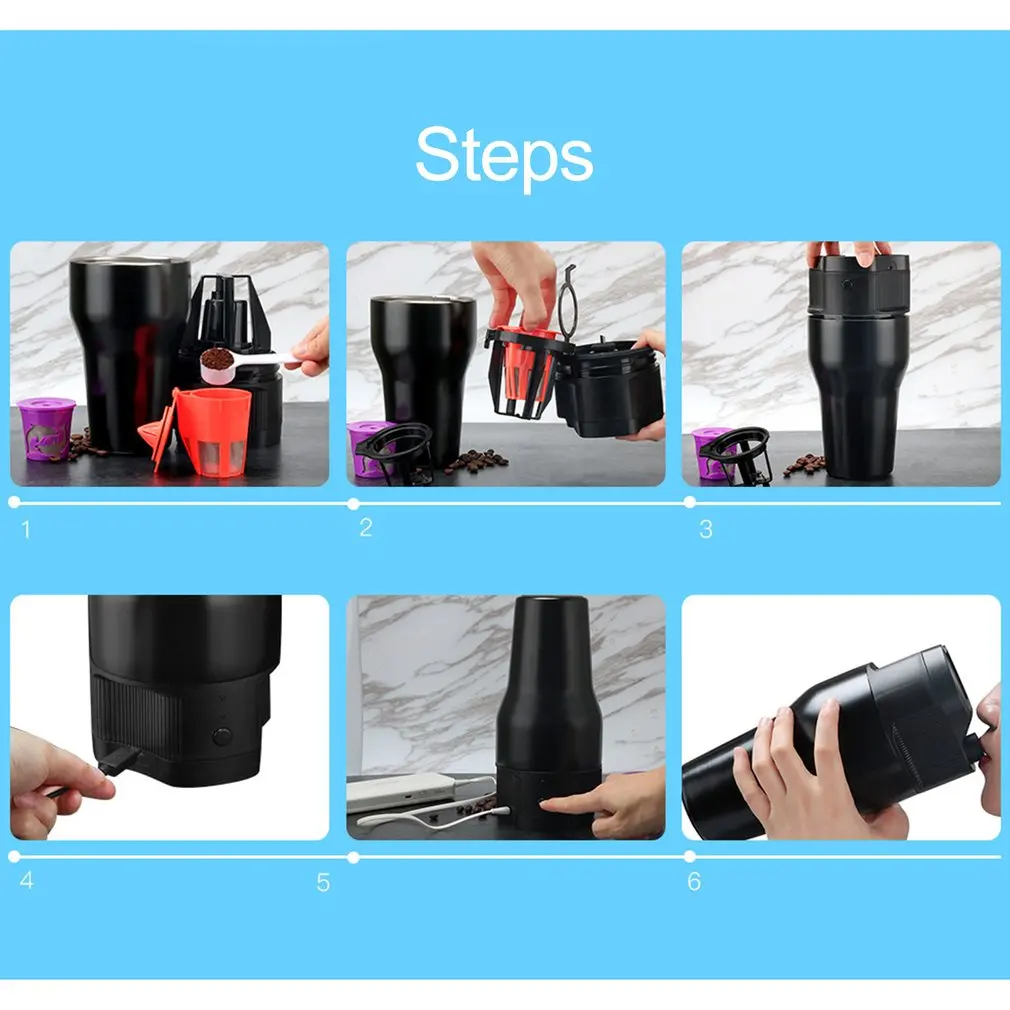 Steps

1

2

3

4

5

6