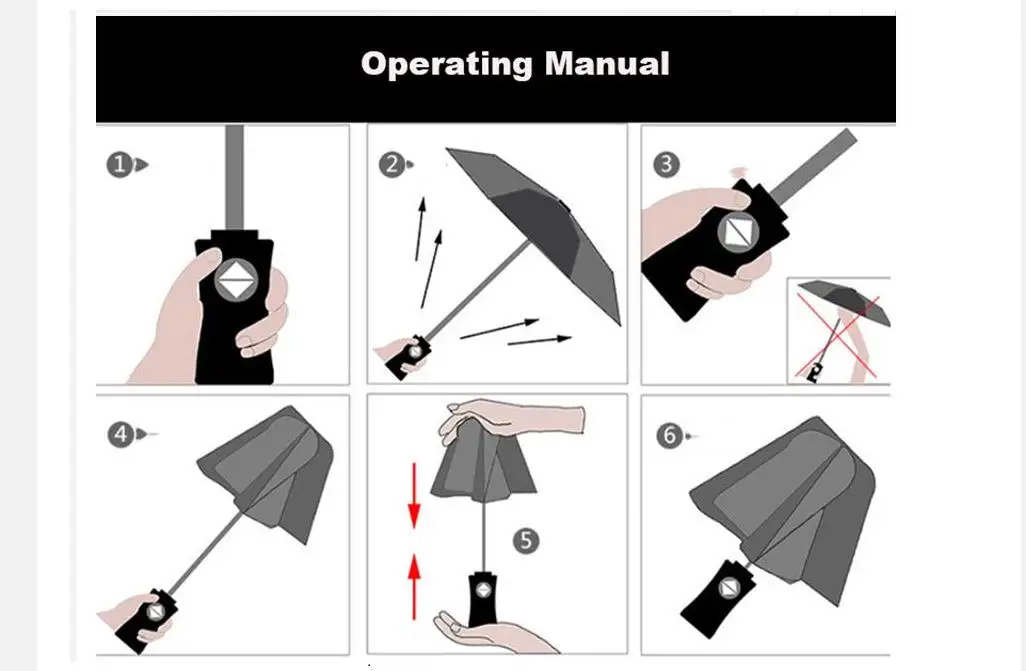 Operating Manual

1

2

3

4

5

6