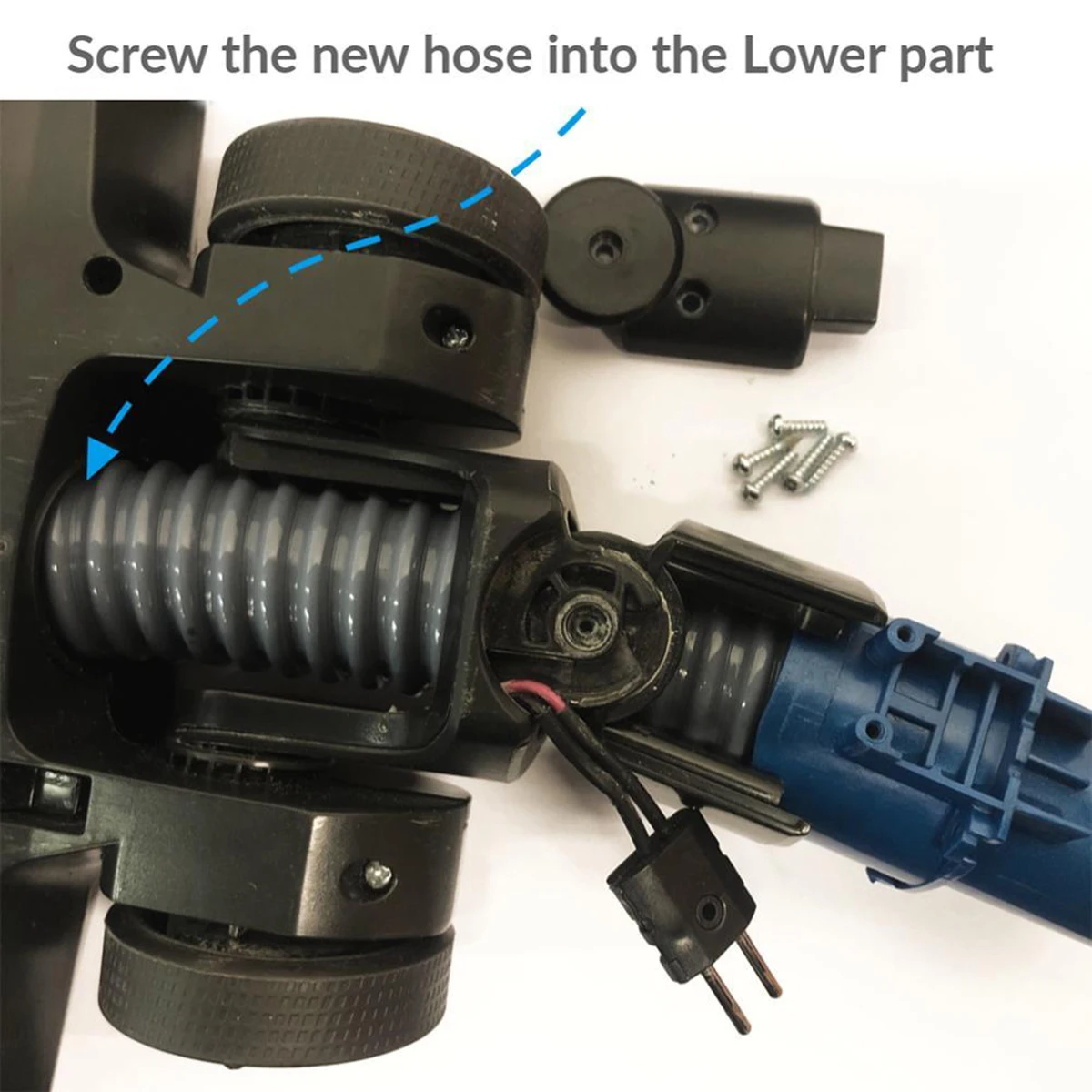 Screw the new hose into the Lower part