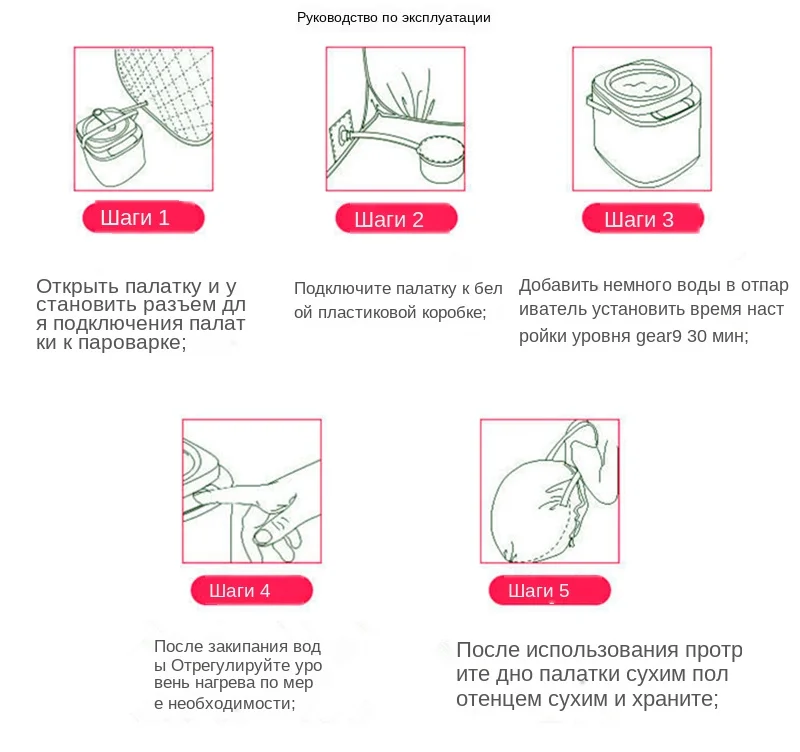 Руководство по эксплуатации

Шаги 1

Открыть палатку и у становить разъем дл я подключения палат ки к пароварке;

Шаги 2

Подключите палатку к бел ой пластиковой коробке;

Шаги 3

Добавить немного воды в отпар иватель установить время наст ройки уровня gear9 30 мин;

Шаги 4

После закипания вод ы Отрегулируйте уро вень нагрева по мер е необходимости;

Шаги 5

После использования протр ите дно палатки сухим пол отенцем сухим и храните;