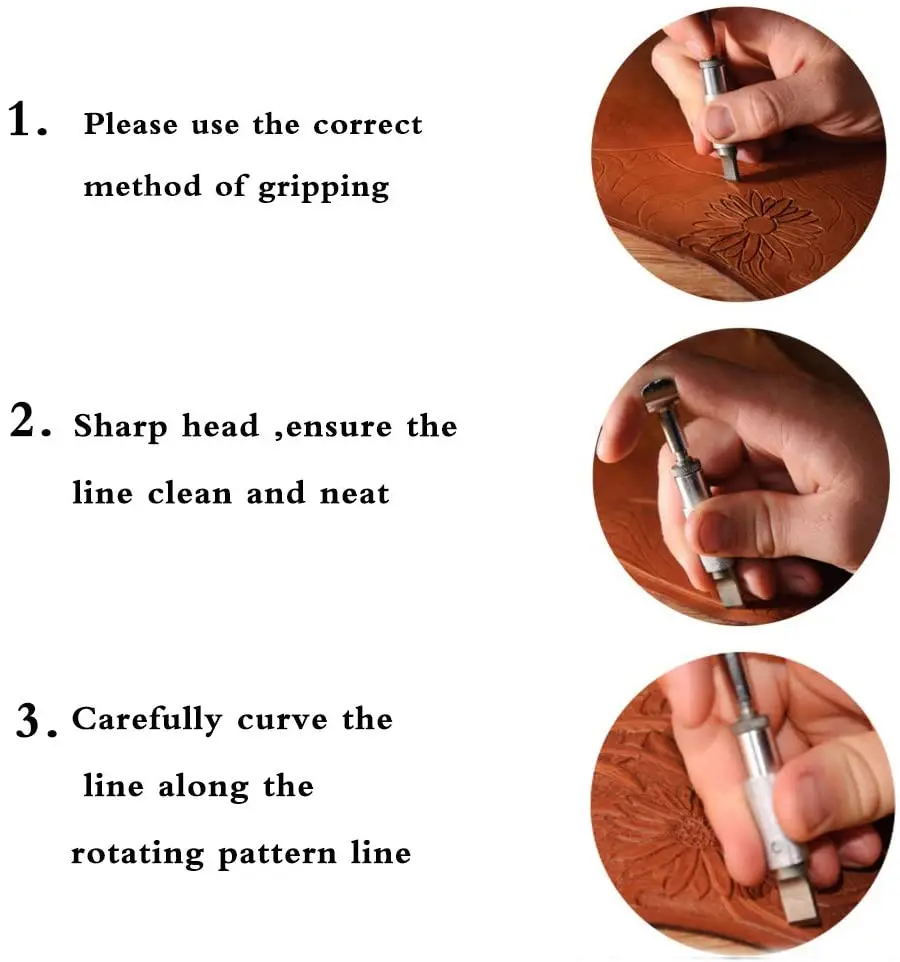 1. Please use the correct method of gripping

2. Sharp head ,ensure the line clean and neat

3. Carefully curve the line along the rotating pattern line