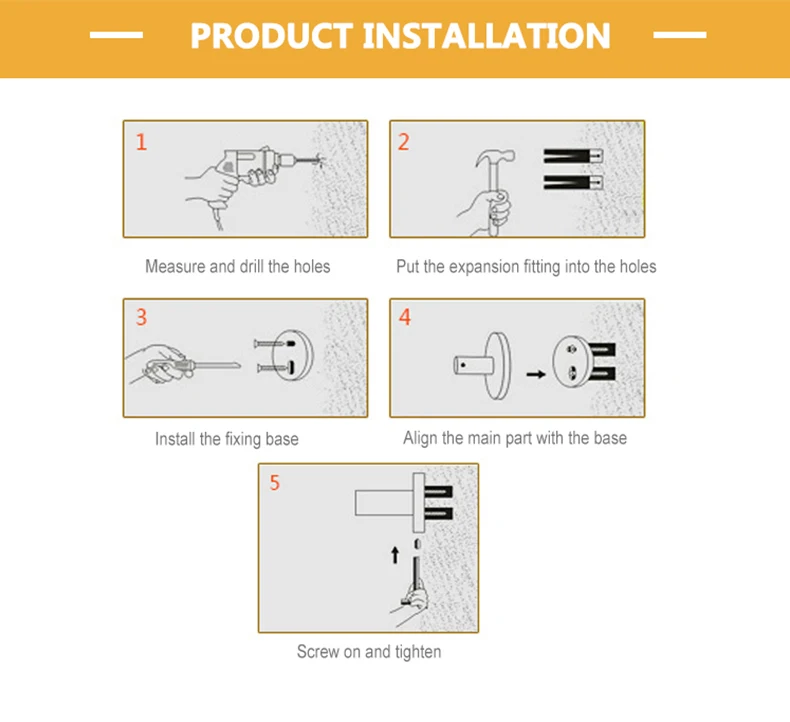 PRODUCT INSTALLATION

1

Measure and drill the holes

2

Put the expansion fitting into the holes

3

Install the fixing base

4

Align the main part with the base

5

Screw on and tighten