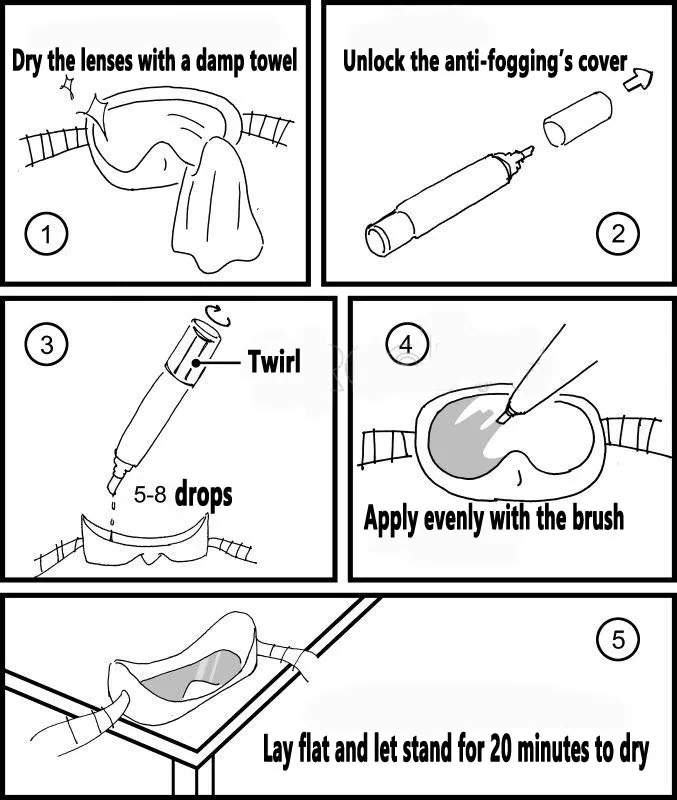 Dry the lenses with a damp towel

1

Unlock the anti-fogging's cover

2

3

Twirl

5-8 drops

4

Apply evenly with the brush

5

Lay flat and let stand for 20 minutes to dry