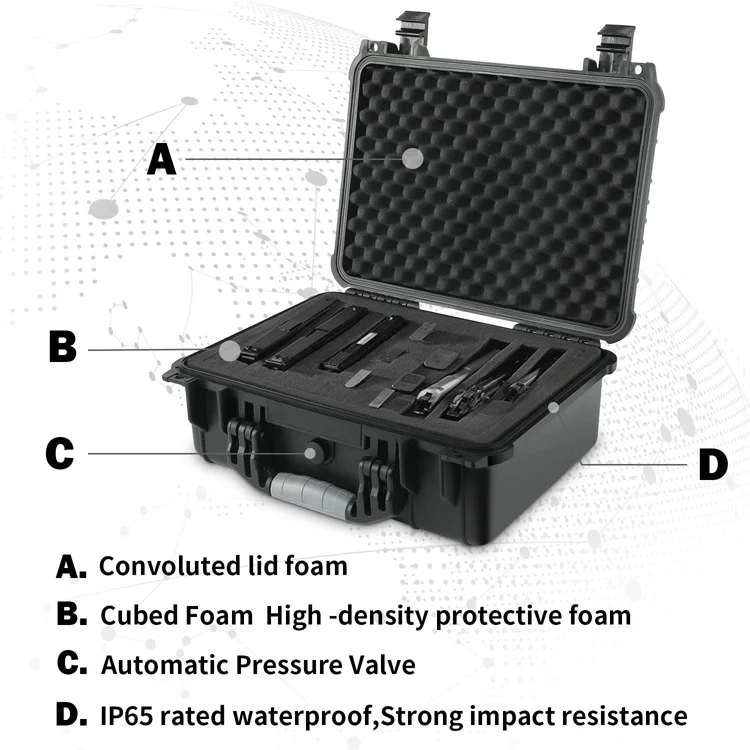 A

B

C

D

A. Convoluted lid foam

B. Cubed Foam High -density protective foam

C. Automatic Pressure Valve

D. IP65 rated waterproof,Strong impact resistance