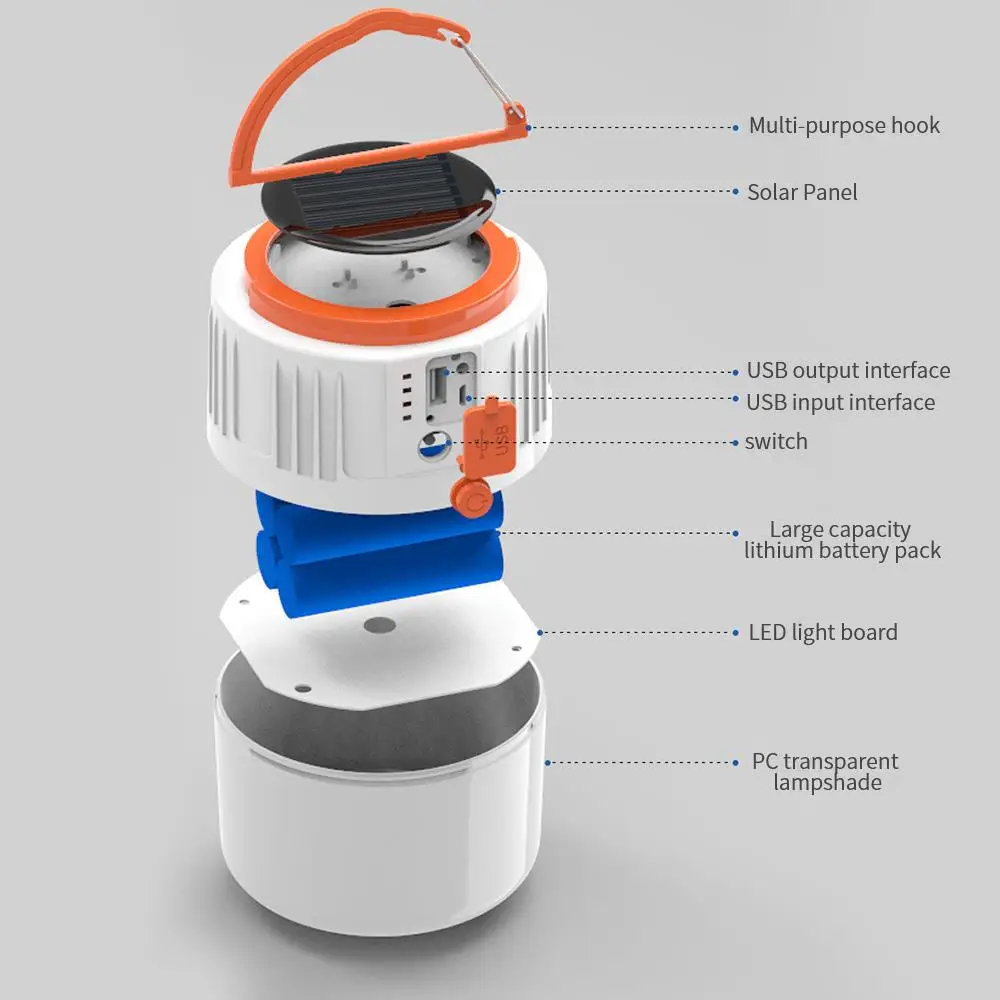 Multi-purpose hook

Solar Panel

USB output interface

USB input interface

switch

USB

Large capacity lithium battery pack

LED light board

PC transparent lampshade