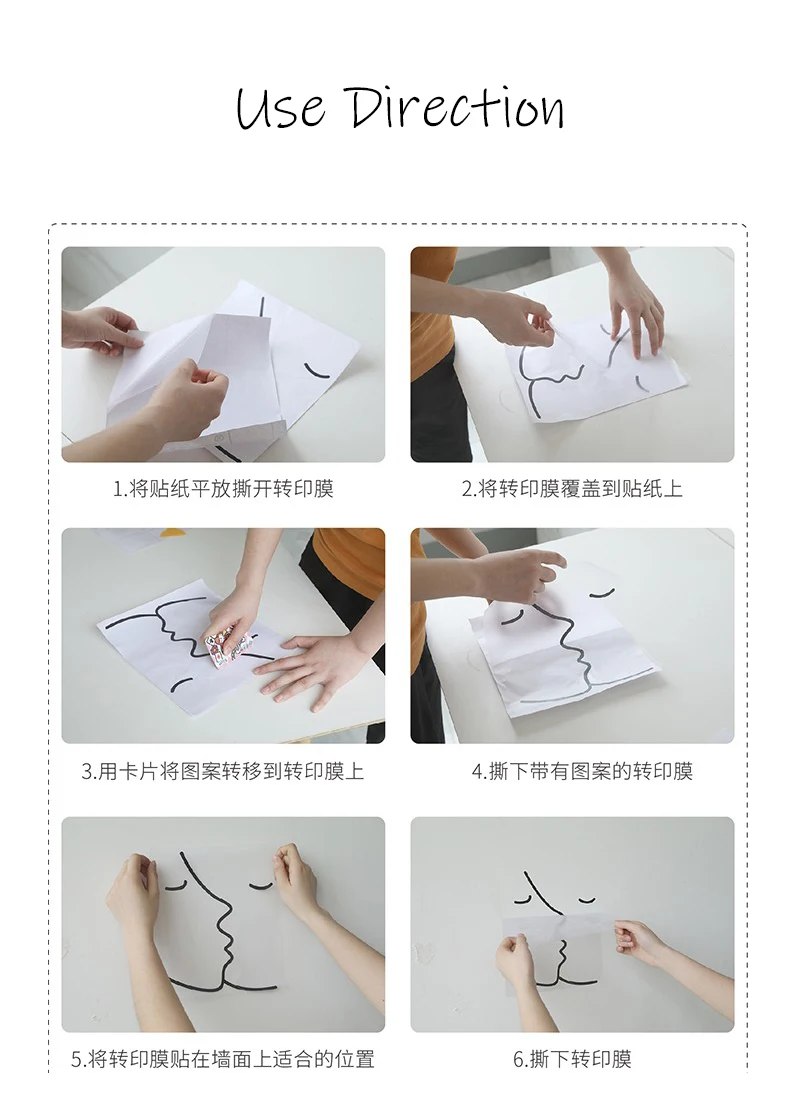 Use Direction

1.将贴纸平放撕开转印膜

2.将转印膜覆盖到贴纸上

3.用卡片将图案转移到转印膜上

4.撕下带有图案的转印膜

5.将转印膜贴在墙面上适合的位置

6.撕下转印膜