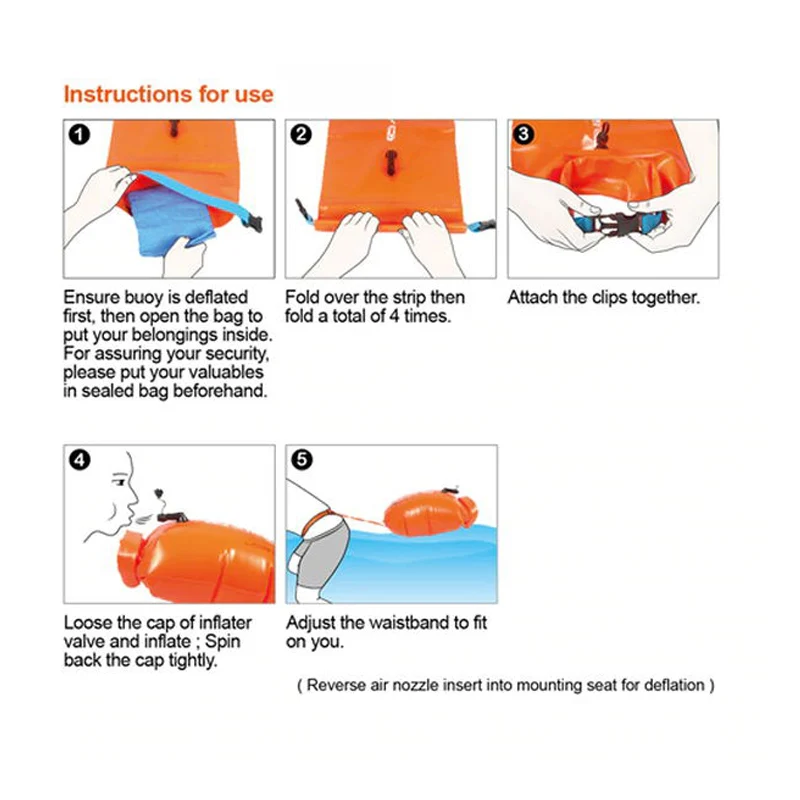 Instructions for use

1

Ensure buoy is deflated first, then open the bag to put your belongings inside. For assuring your security, please put your valuables in sealed bag beforehand.

2

Fold over the strip then fold a total of 4 times.

3

Attach the clips together.

4

Loose the cap of inflater valve and inflate ; Spin back the cap tightly.

5

Adjust the waistband to fit on you.

( Reverse air nozzle insert into mounting seat for deflation )