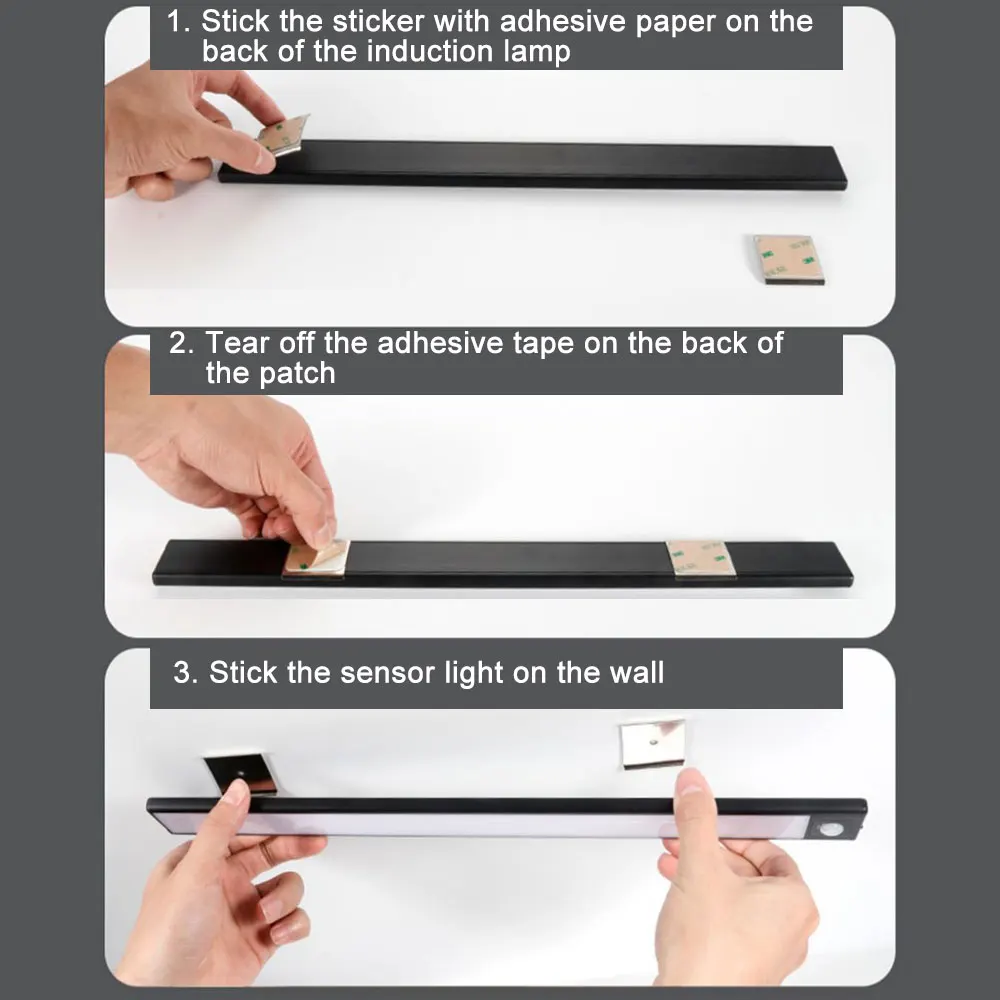 1. Stick the sticker with adhesive paper on the back of the induction lamp

2. Tear off the adhesive tape on the back of the patch

3. Stick the sensor light on the wall