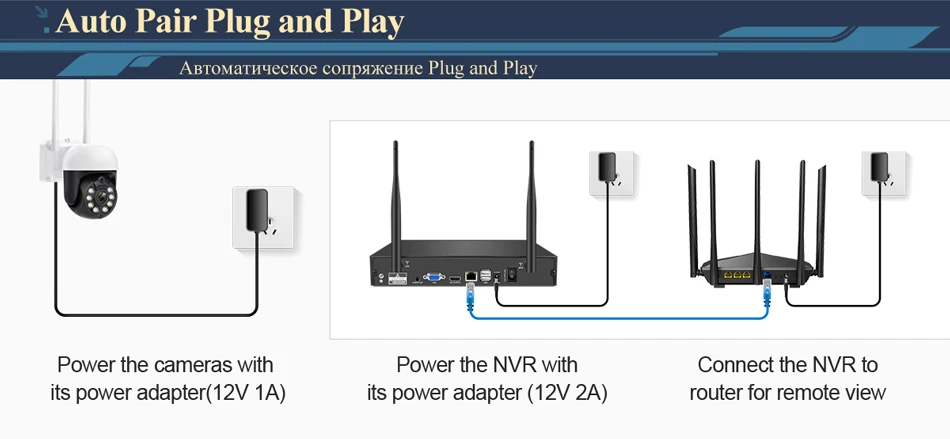 Auto Pair Plug and Play

Автоматическое сопряжение Plug and Play

Power the cameras with its power adapter(12V 1A)

Power the NVR with its power adapter (12V 2A)

Connect the NVR to router for remote view