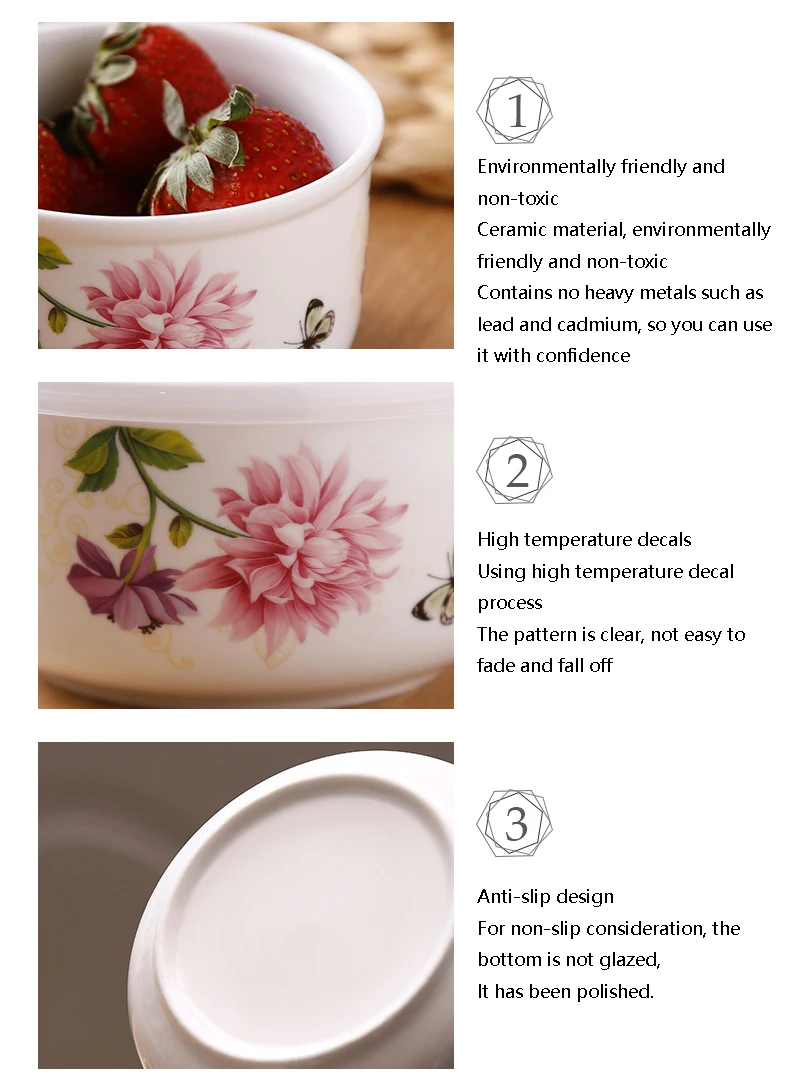 1

Environmentally friendly and non-toxic
Ceramic material, environmentally friendly and non-toxic
Contains no heavy metals such as lead and cadmium, so you can use it with confidence

2

High temperature decals
Using high temperature decal process
The pattern is clear, not easy to fade and fall off

3

Anti-slip design
For non-slip consideration, the bottom is not glazed,
It has been polished.