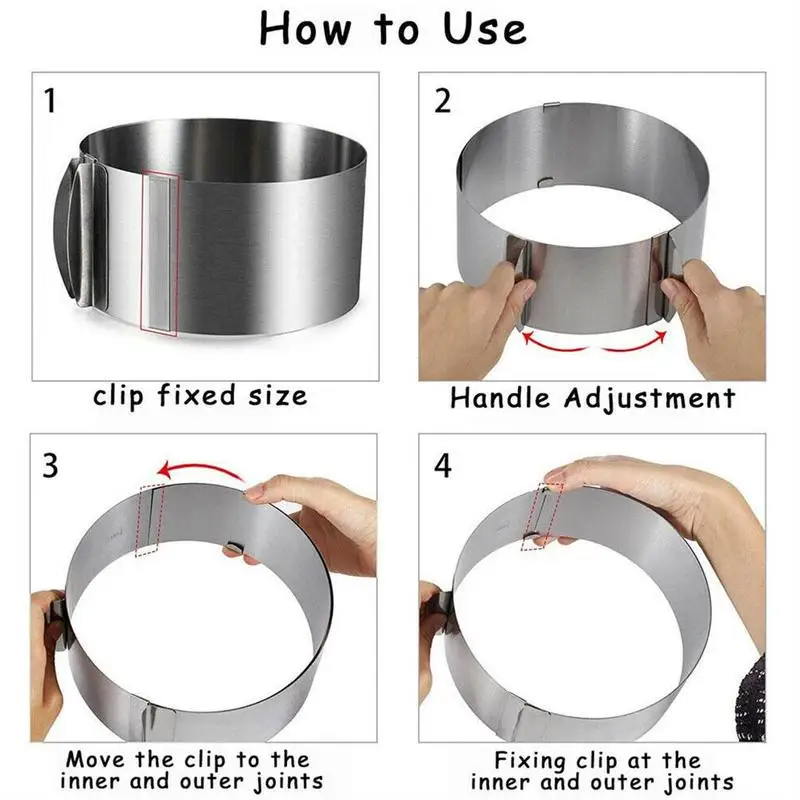 How to Use

1

clip fixed size

2

Handle Adjustment

3

Move the clip to the inner and outer joints

4

Fixing clip at the inner and outer joints