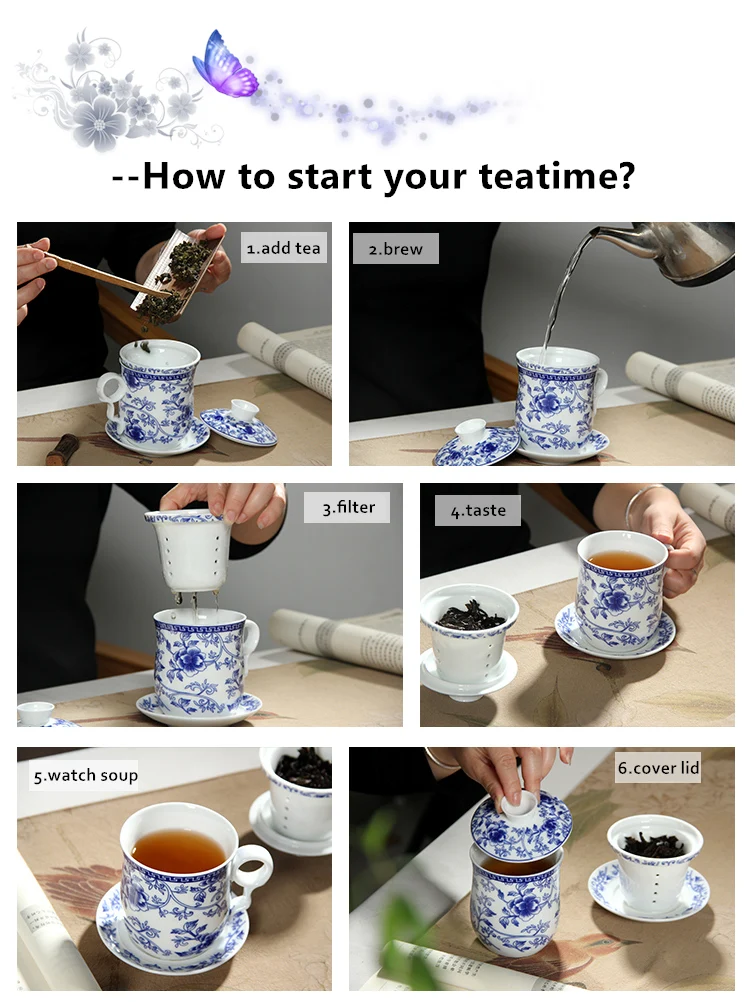 --How to start your teatime?

1.add tea

2.brew

3.filter

4.taste

5.watch soup

6.cover lid