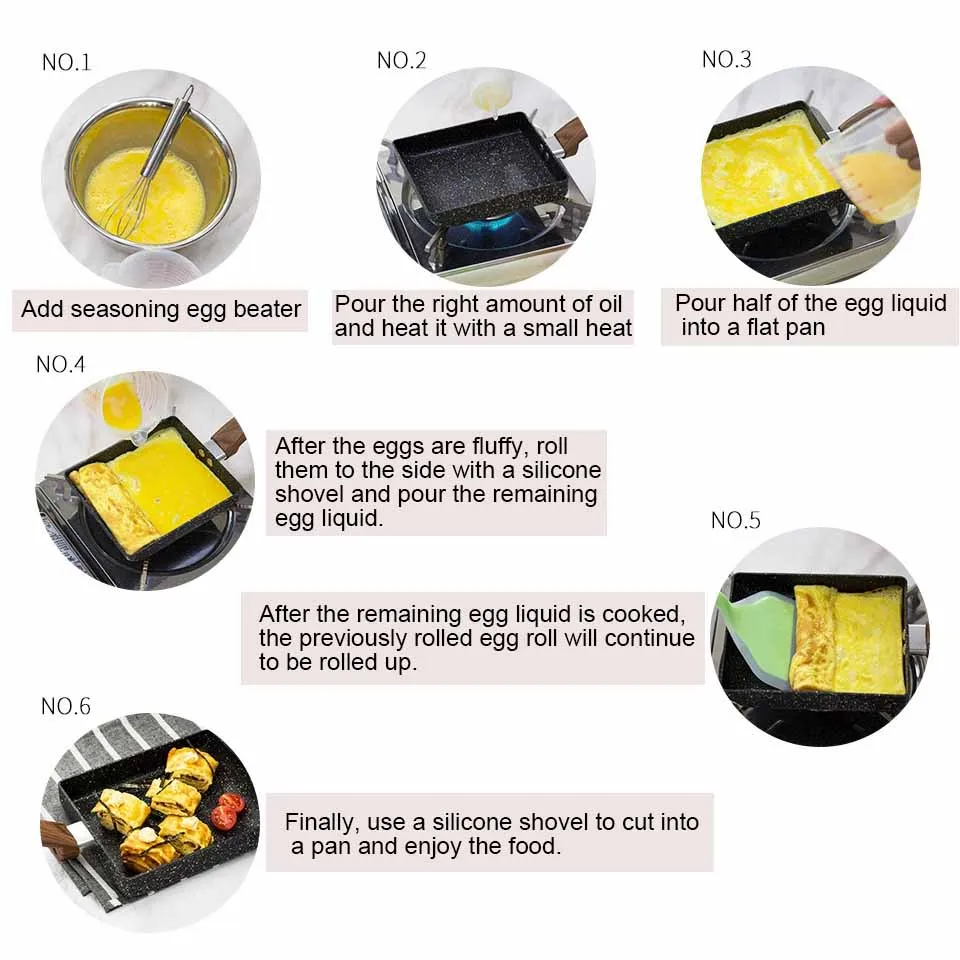 NO.1

Add seasoning egg beater

NO.2

Pour the right amount of oil and heat it with a small heat

NO.3

Pour half of the egg liquid into a flat pan

NO.4

After the eggs are fluffy, roll them to the side with a silicone shovel and pour the remaining egg liquid.

NO.5

After the remaining egg liquid is cooked, the previously rolled egg roll will continue to be rolled up.

NO.6

Finally, use a silicone shovel to cut into a pan and enjoy the food.