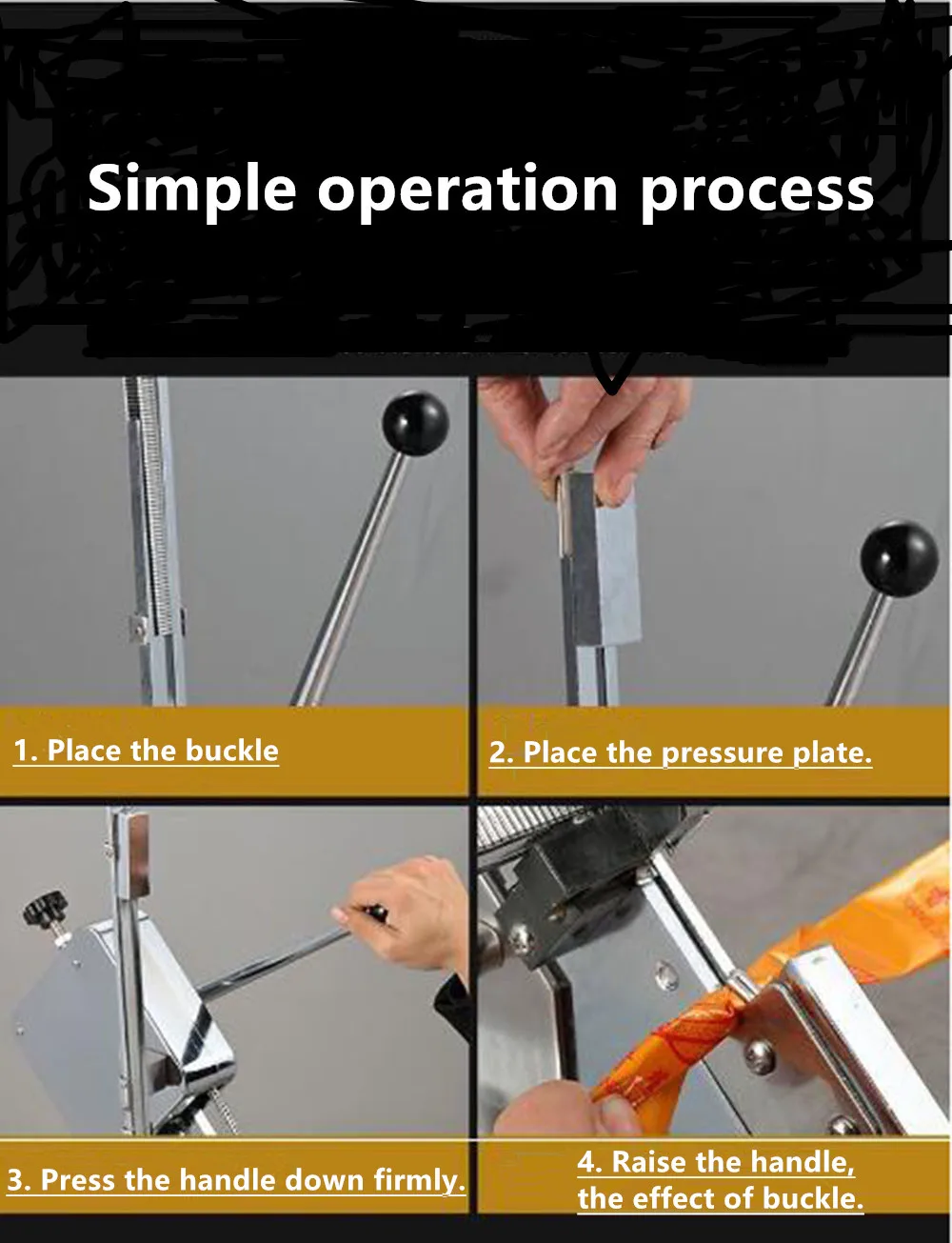 Simple operation process

1. Place the buckle

2. Place the pressure plate.

3. Press the handle down firmly.

4. Raise the handle, the effect of buckle.