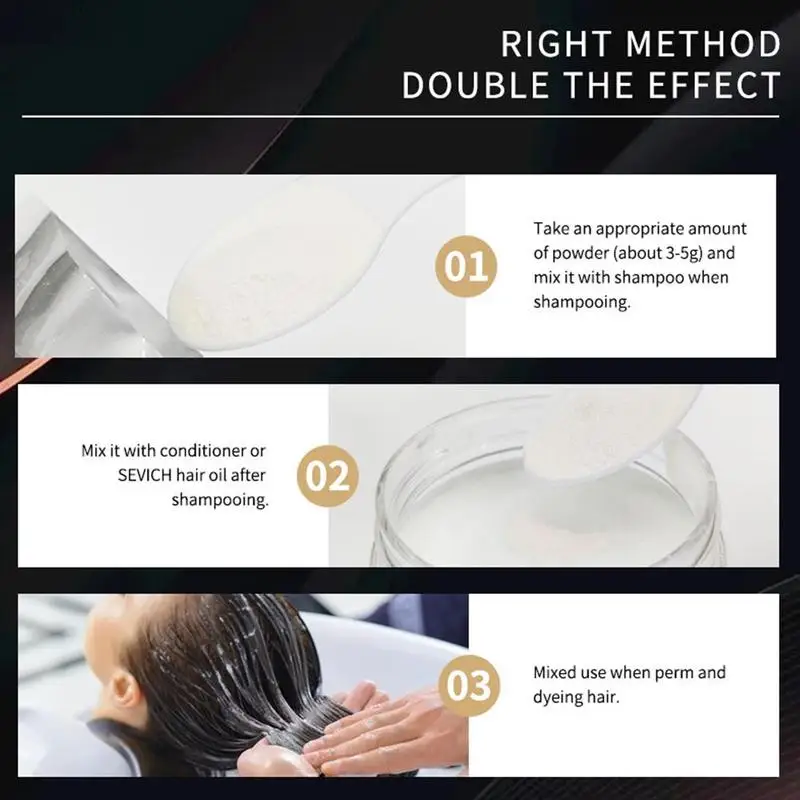 RIGHT METHOD
DOUBLE THE EFFECT

01

Take an appropriate amount of powder (about 3-5g) and mix it with shampoo when shampooing.

Mix it with conditioner or SEVICH hair oil after shampooing.

02

03

Mixed use when perm and dyeing hair.