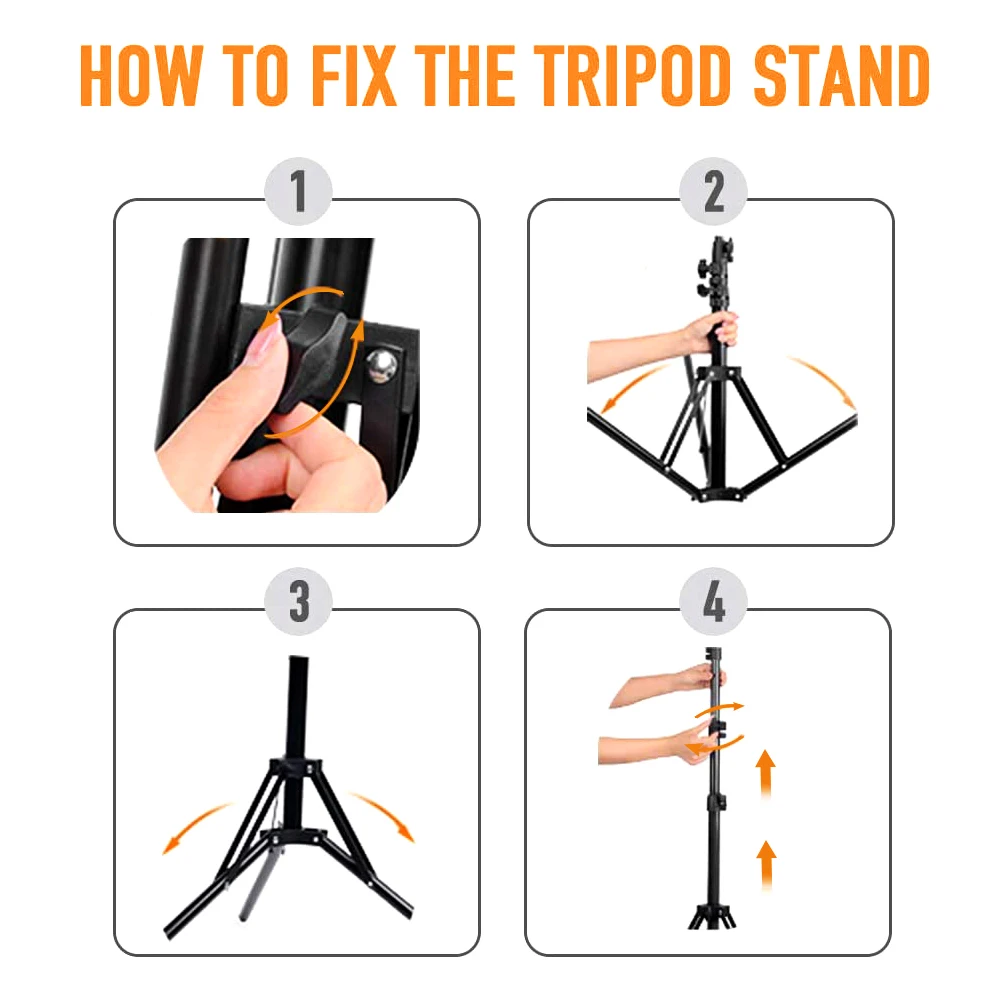 HOW TO FIX THE TRIPOD STAND

1

2

3

4