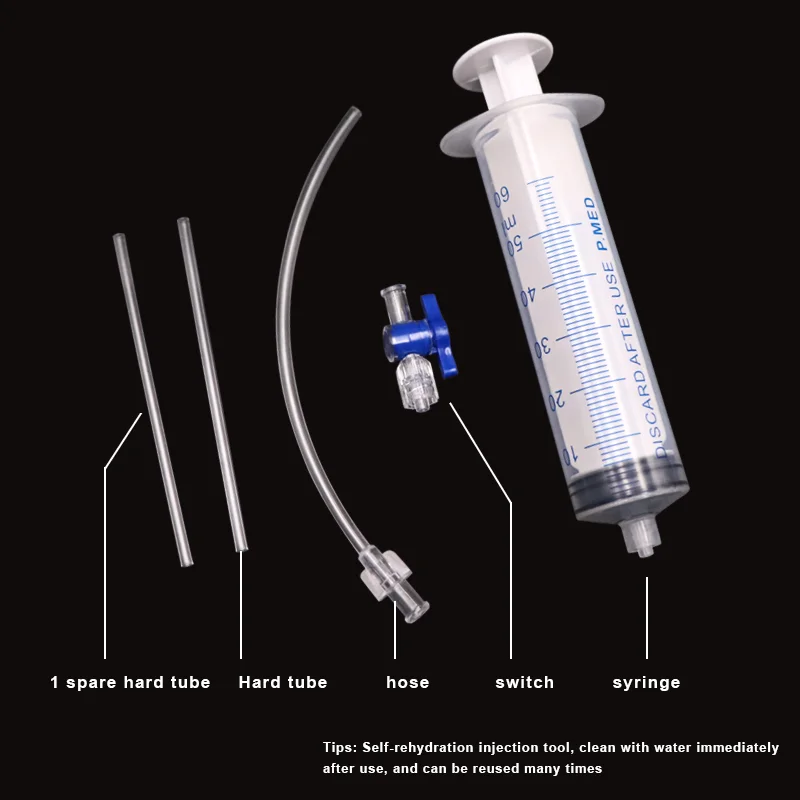 60
ml
50
40
30
20
10
DISCARD AFTER USE P.MED

1 spare hard tube
Hard tube
hose
switch
syringe

Tips: Self-rehydration injection tool, clean with water immediately after use, and can be reused many times