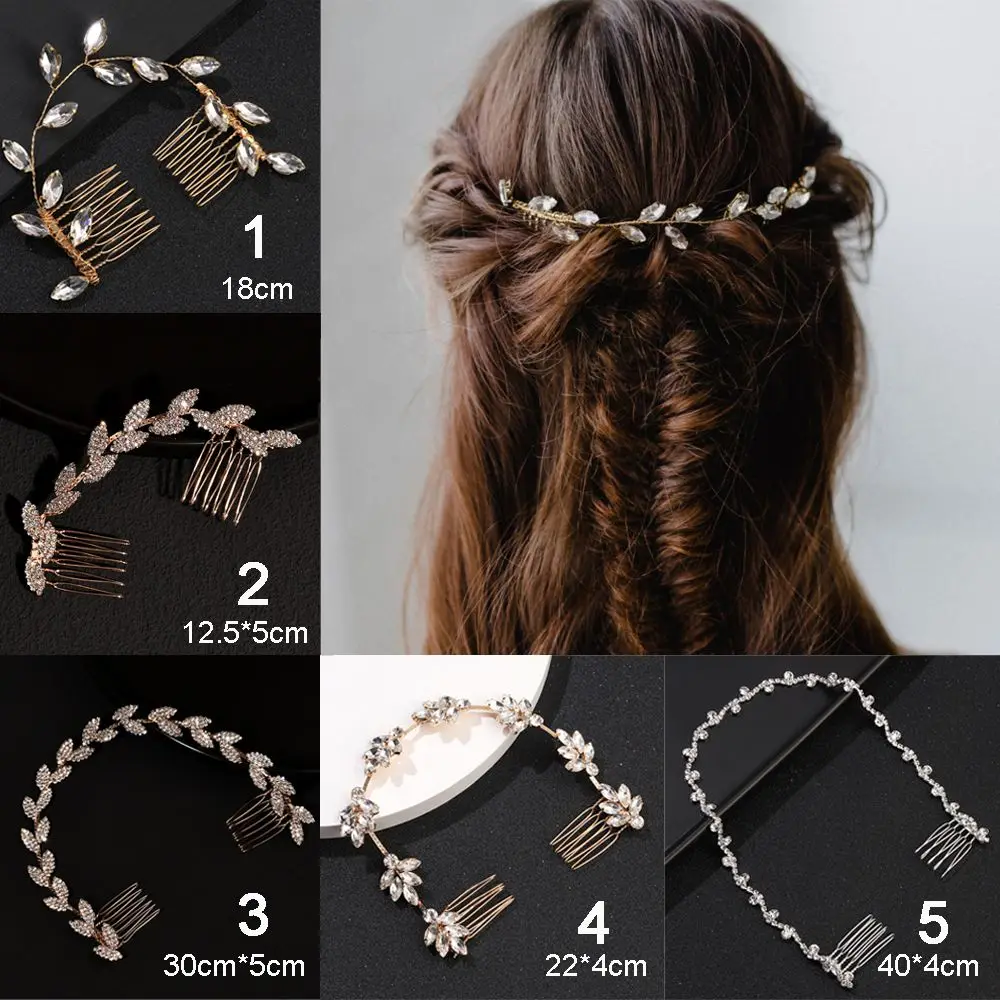 1
18cm

2
12.5*5cm

3
30cm*5cm

4
22*4cm

5
40*4cm