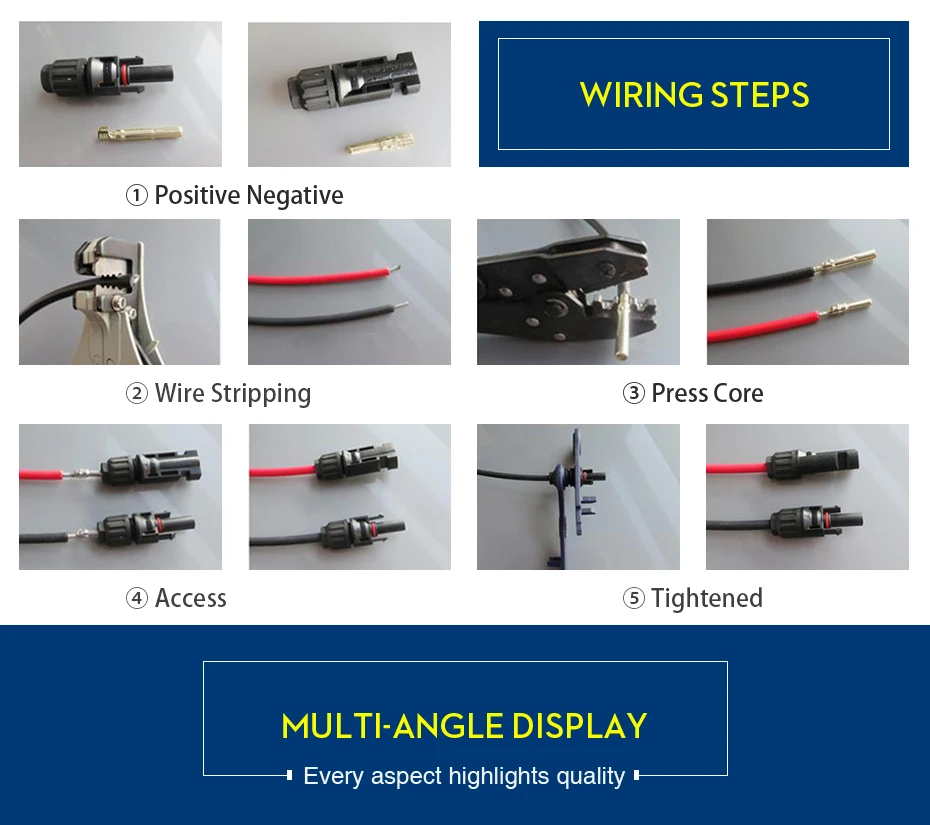 WIRING STEPS

① Positive Negative

② Wire Stripping

③ Press Core

④ Access

⑤ Tightened

MULTI-ANGLE DISPLAY

Every aspect highlights quality