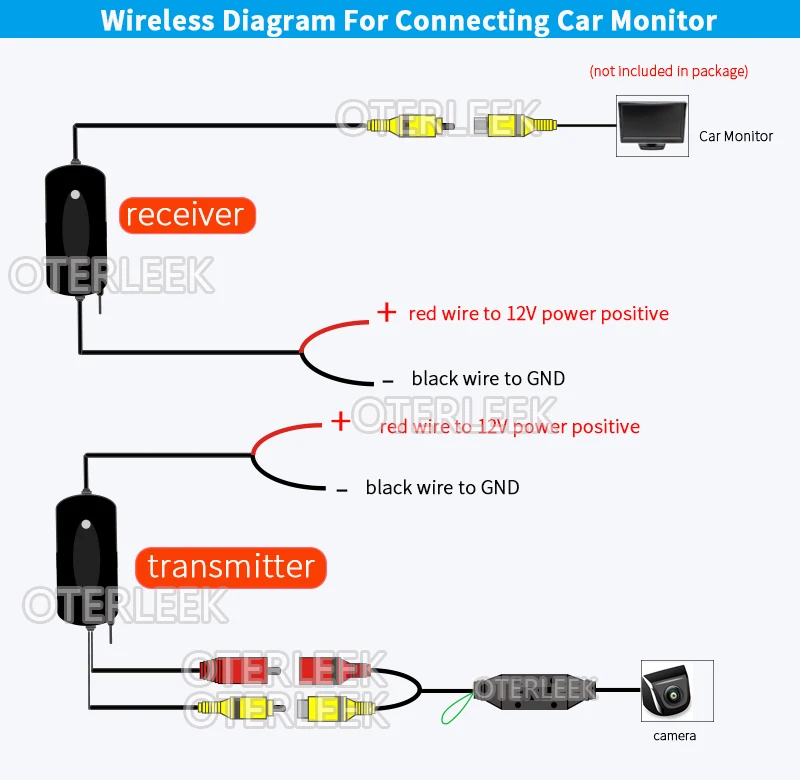 Wireless Diagram For Connecting Car Monitor

(not included in package)

OTERLEEK

Car Monitor

receiver

OTERLEEK

+ red wire to 12V power positive

- black wire to GND

OTERLEEK

+ red wire to 12V power positive

- black wire to GND

transmitter

OTERLEEK

OTERLEEK

OTERLEEK

OTERLEEK

camera