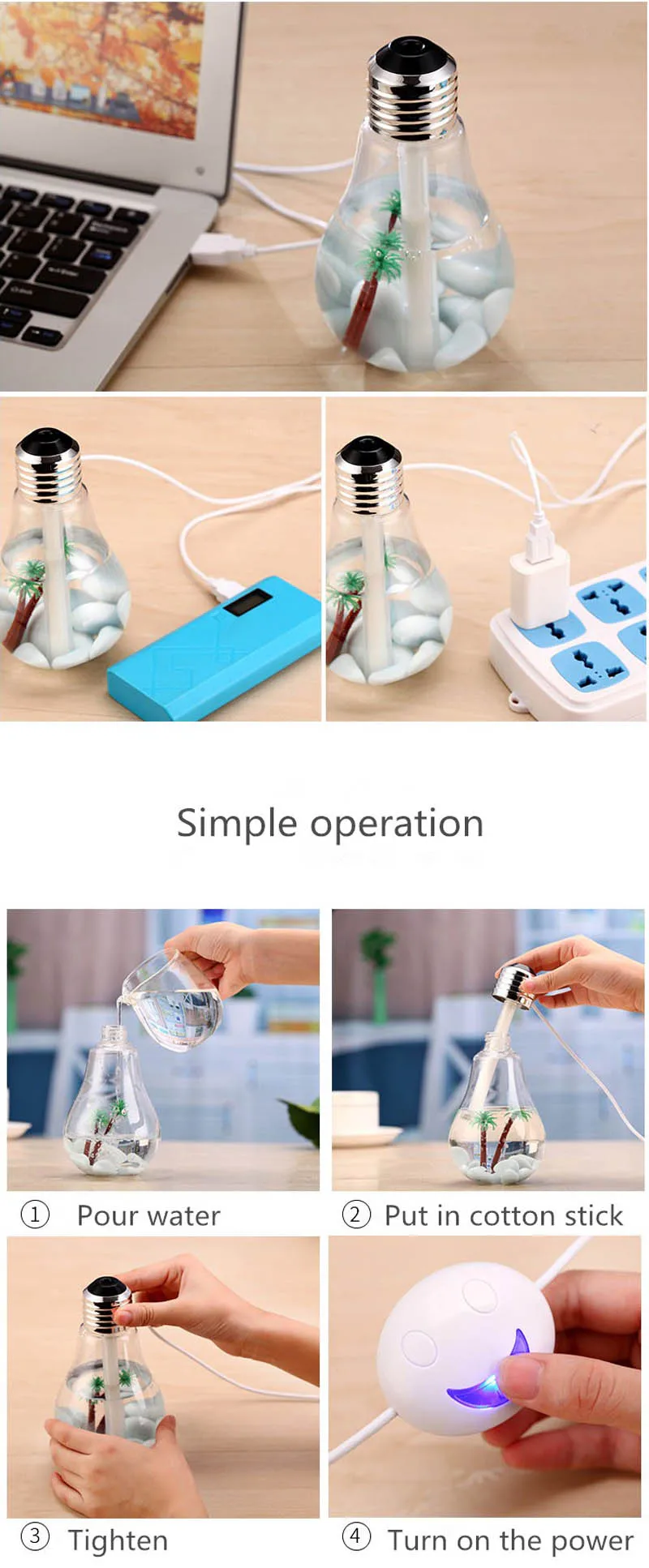 Simple operation

① Pour water

② Put in cotton stick

③ Tighten

④ Turn on the power