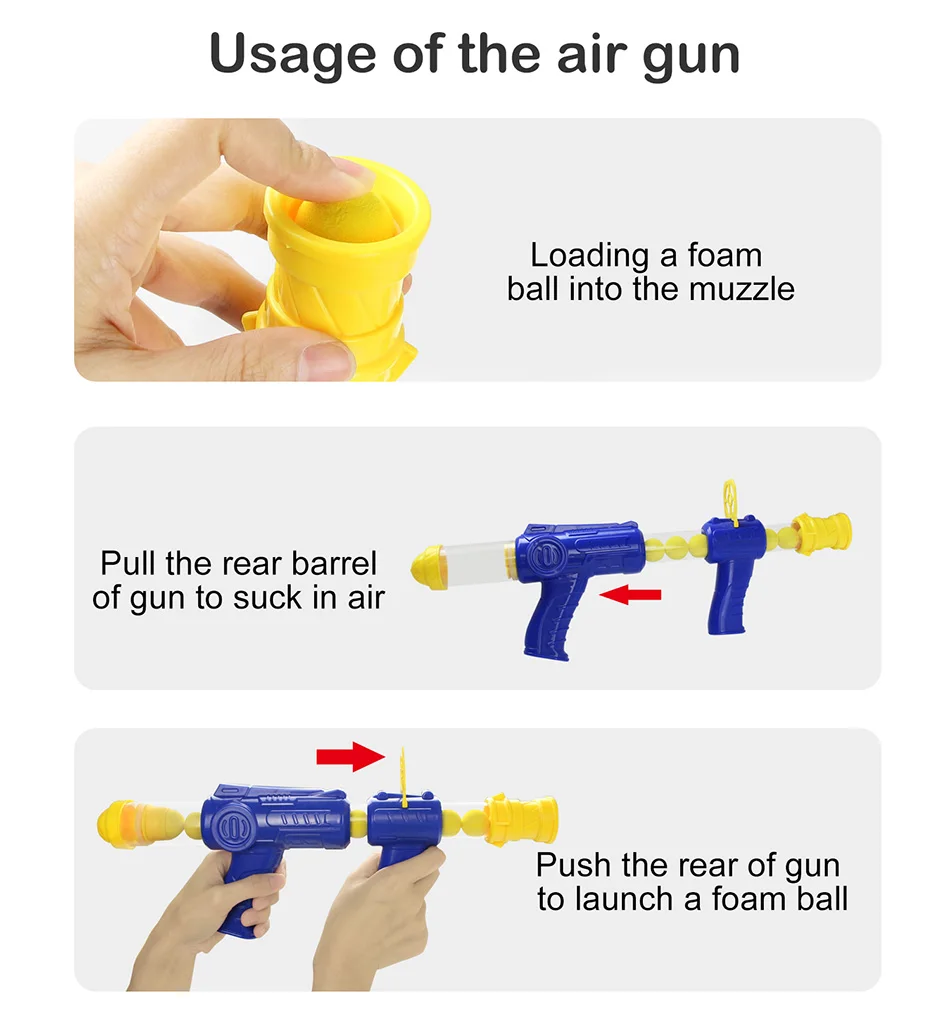 Usage of the air gun

Loading a foam ball into the muzzle

Pull the rear barrel of gun to suck in air

Push the rear of gun to launch a foam ball