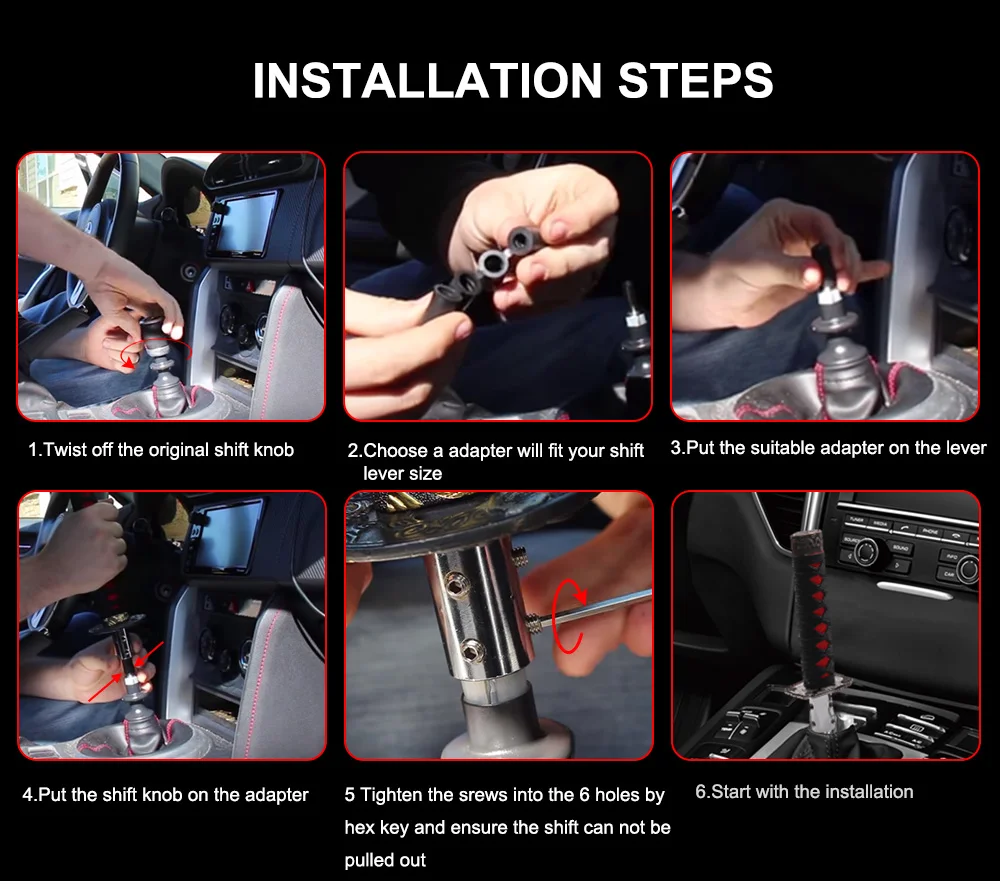 INSTALLATION STEPS

1.Twist off the original shift knob

2.Choose a adapter will fit your shift lever size

3.Put the suitable adapter on the lever

4.Put the shift knob on the adapter

5 Tighten the srews into the 6 holes by hex key and ensure the shift can not be pulled out

6.Start with the installation