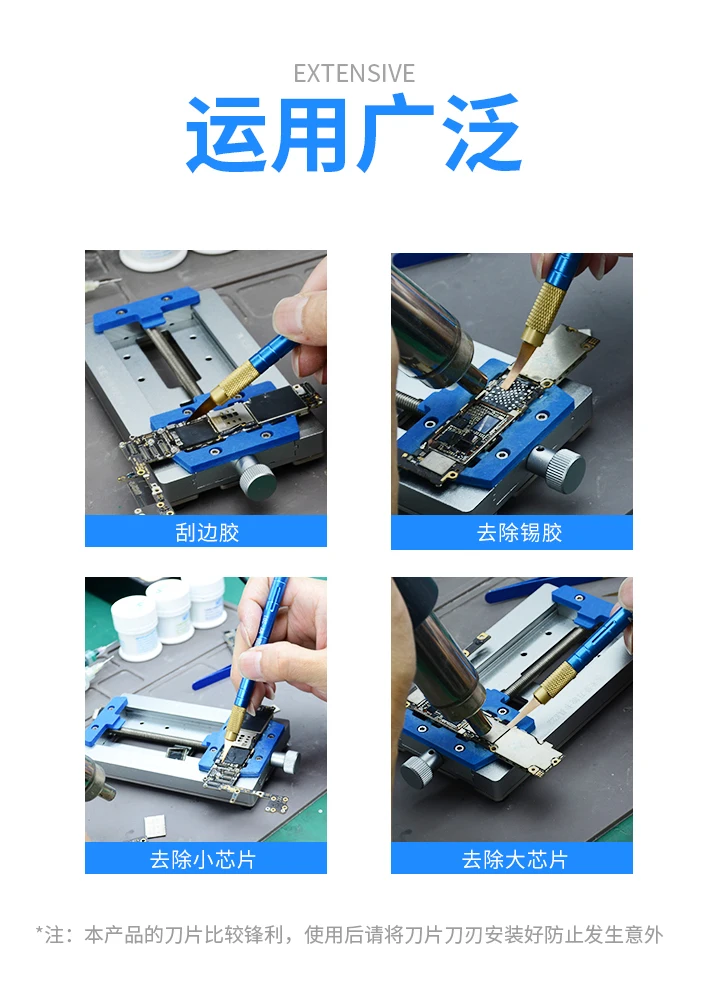 EXTENSIVE
运用广泛

刮边胶

去除锡胶

去除小芯片

去除大芯片

*注：本产品的刀片比较锋利，使用后请将刀片刀刃安装好防止发生意外