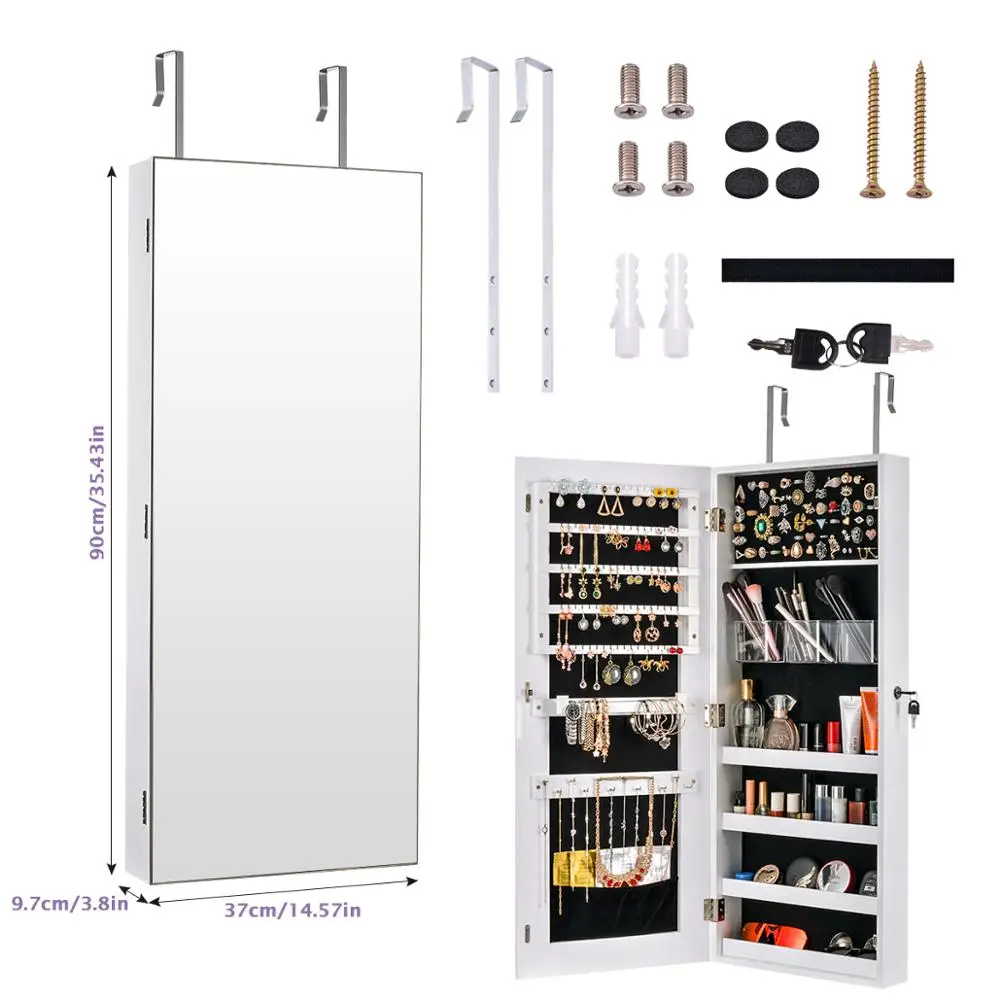 90cm/35.43in

9.7cm/3.8in

37cm/14.57in