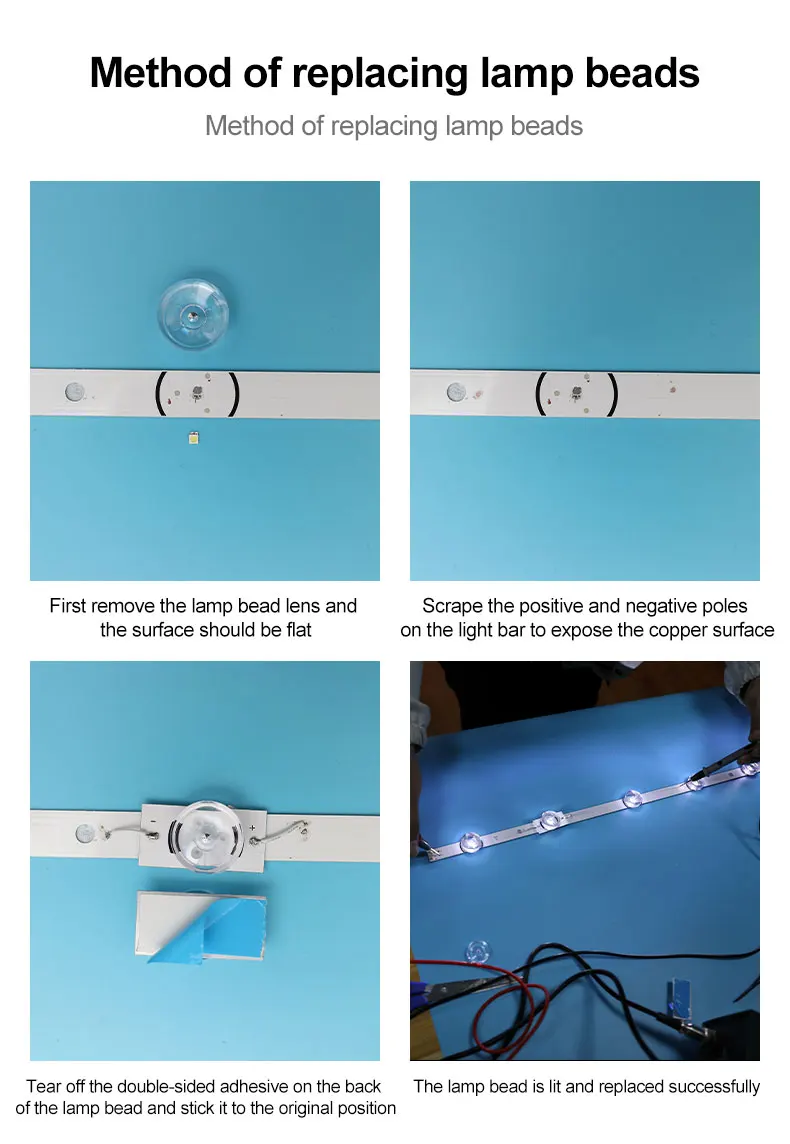 Method of replacing lamp beads

Method of replacing lamp beads

First remove the lamp bead lens and the surface should be flat

Scrape the positive and negative poles on the light bar to expose the copper surface

Tear off the double-sided adhesive on the back of the lamp bead and stick it to the original position

The lamp bead is lit and replaced successfully