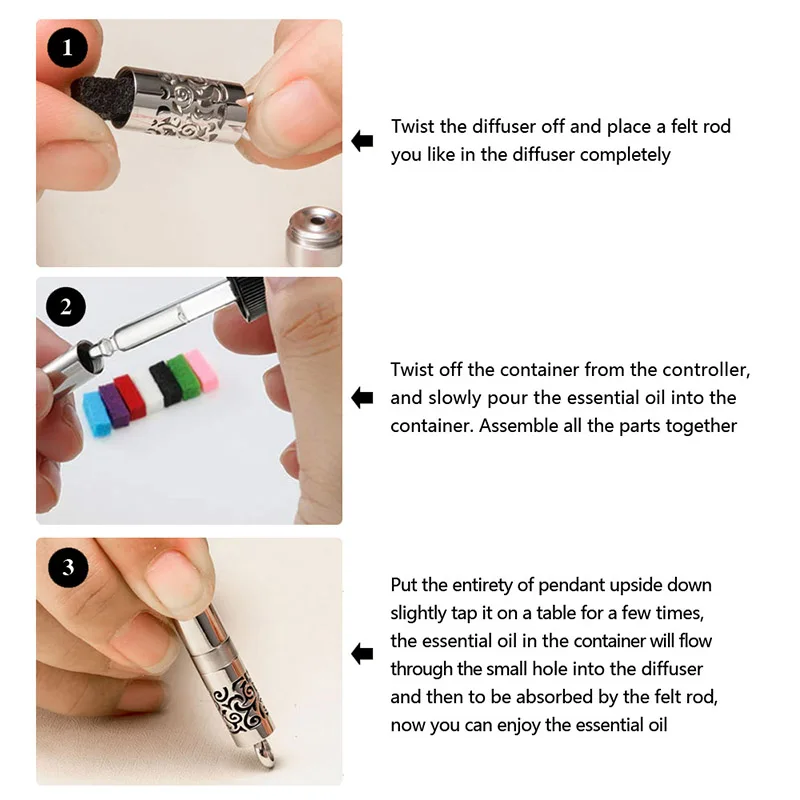 1

Twist the diffuser off and place a felt rod you like in the diffuser completely

2

Twist off the container from the controller, and slowly pour the essential oil into the container. Assemble all the parts together

3

Put the entirety of pendant upside down slightly tap it on a table for a few times, the essential oil in the container will flow through the small hole into the diffuser and then to be absorbed by the felt rod, now you can enjoy the essential oil