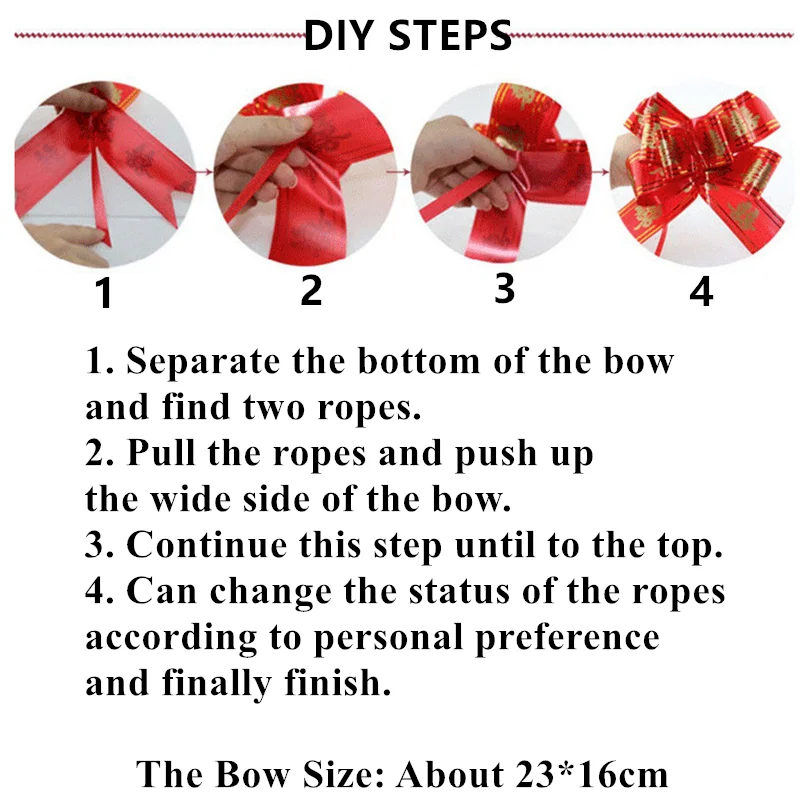 DIY STEPS

1

2

3

4

1. Separate the bottom of the bow and find two ropes.
2. Pull the ropes and push up the wide side of the bow.
3. Continue this step until to the top.
4. Can change the status of the ropes according to personal preference and finally finish.

The Bow Size: About 23*16cm