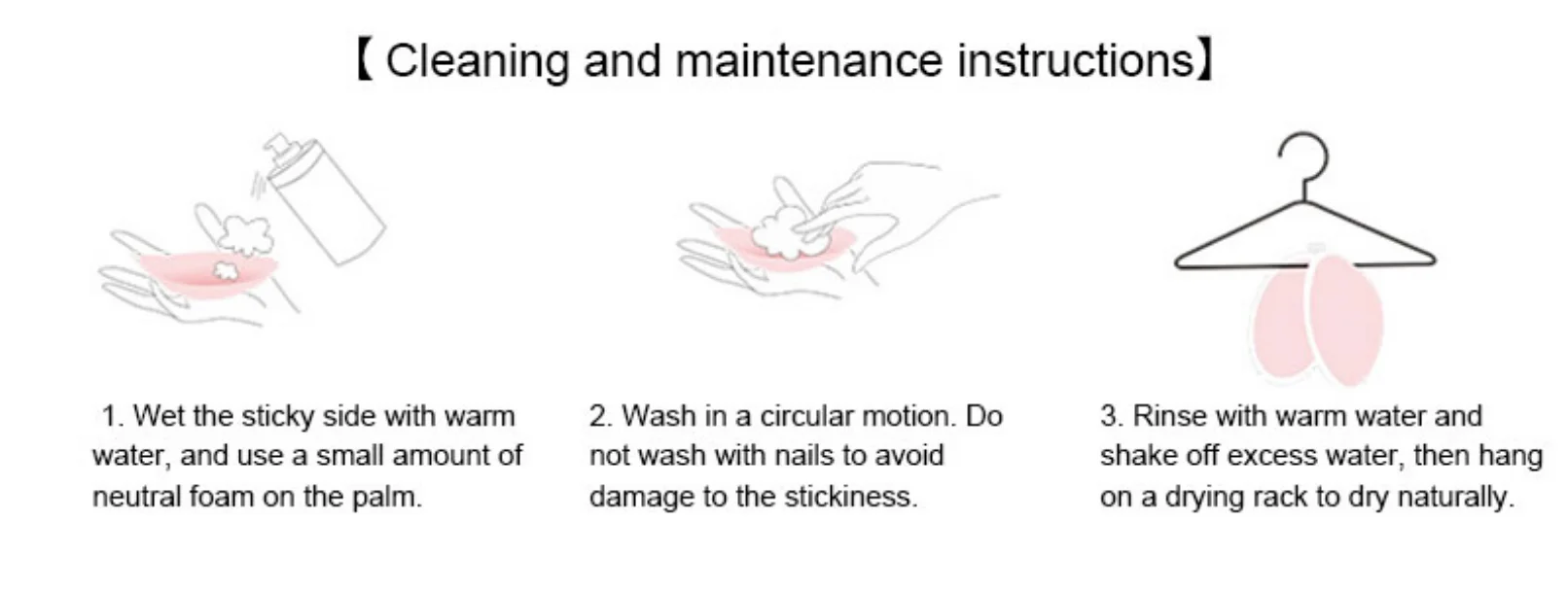 【Cleaning and maintenance instructions】

1. Wet the sticky side with warm water, and use a small amount of neutral foam on the palm.

2. Wash in a circular motion. Do not wash with nails to avoid damage to the stickiness.

3. Rinse with warm water and shake off excess water, then hang on a drying rack to dry naturally.