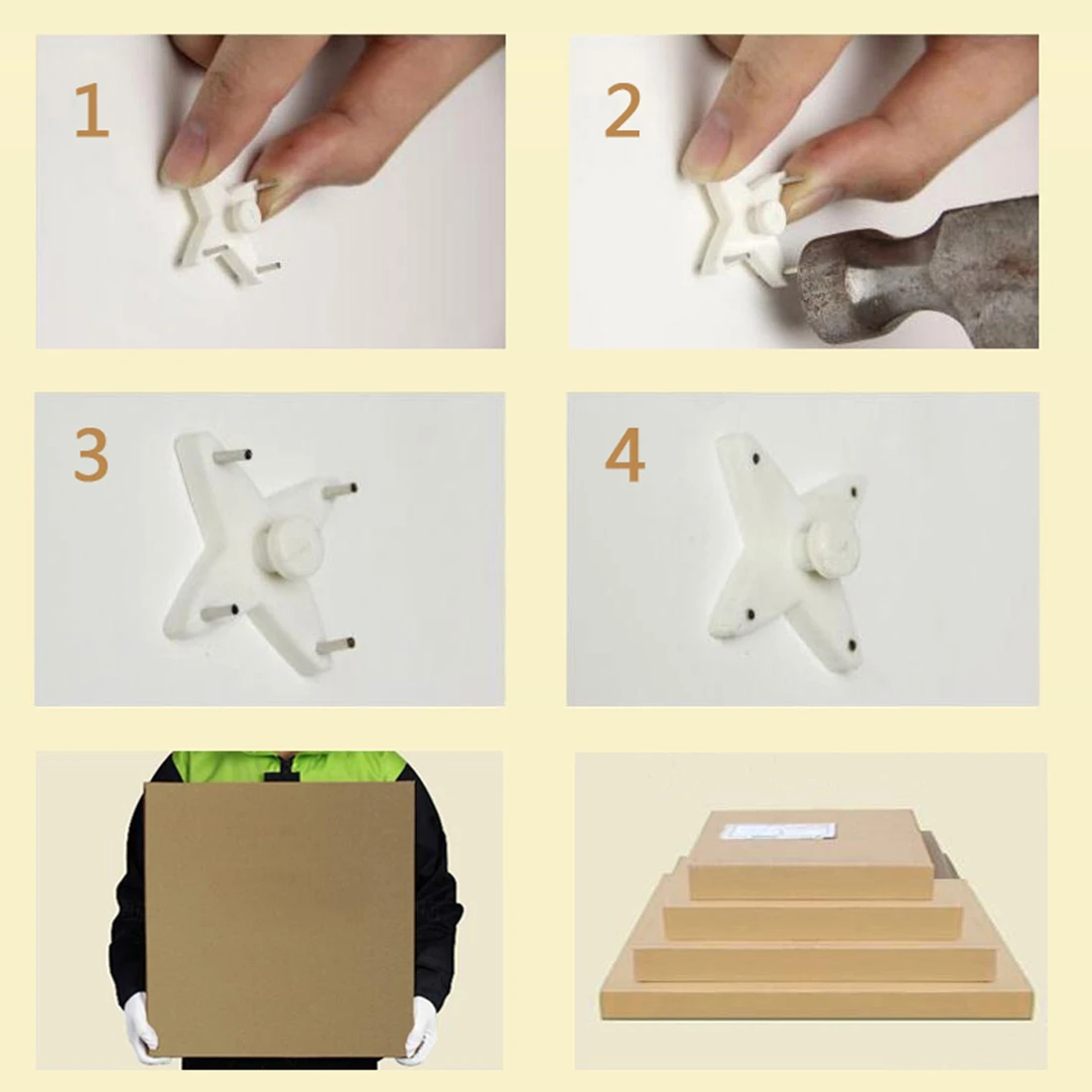 1

2

3

4