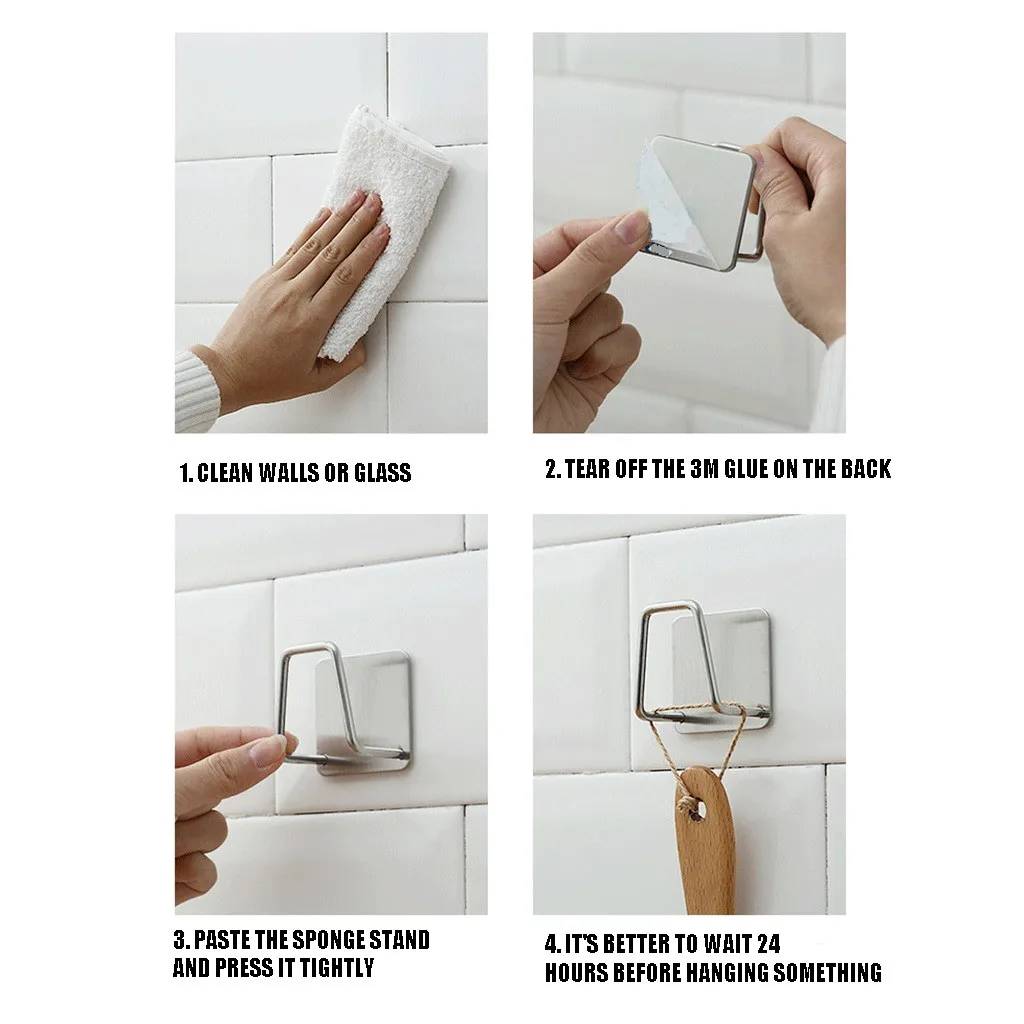 1. CLEAN WALLS OR GLASS

2. TEAR OFF THE 3M GLUE ON THE BACK

3. PASTE THE SPONGE STAND AND PRESS IT TIGHTLY

4. IT'S BETTER TO WAIT 24 HOURS BEFORE HANGING SOMETHING