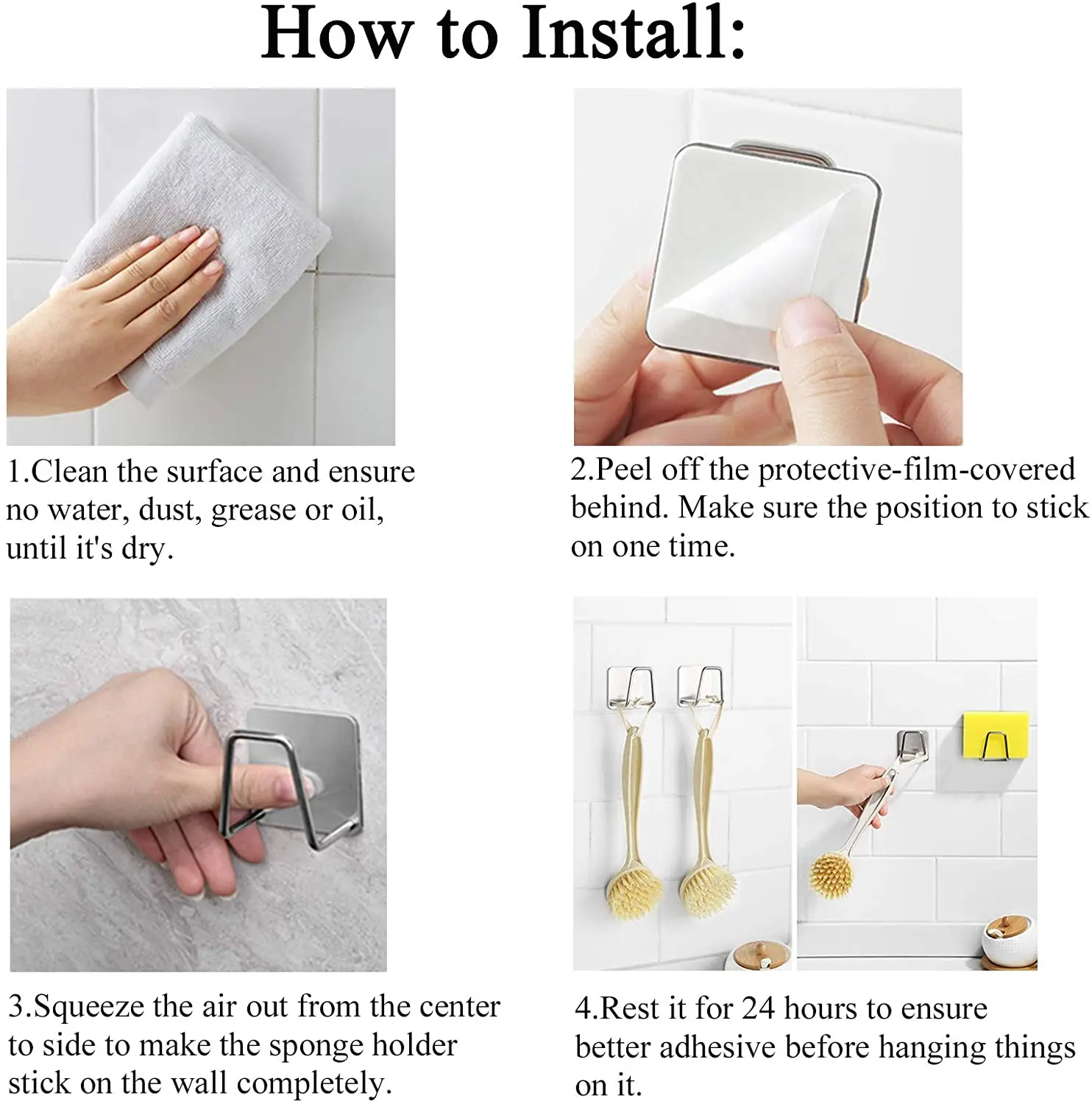 How to Install:

1.Clean the surface and ensure no water, dust, grease or oil, until it's dry.

2.Peel off the protective-film-covered behind. Make sure the position to stick on one time.

3.Squeeze the air out from the center to side to make the sponge holder stick on the wall completely.

4.Rest it for 24 hours to ensure better adhesive before hanging things on it.