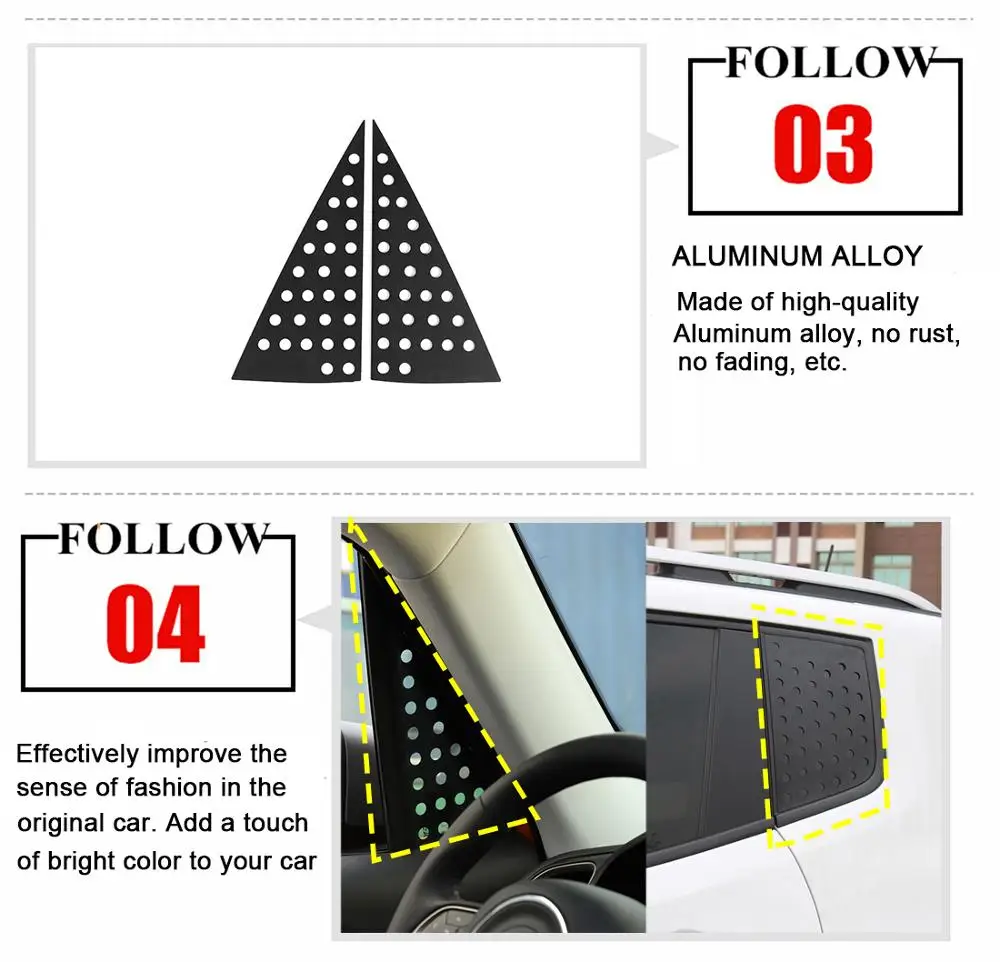 FOLLOW
03

ALUMINUM ALLOY

Made of high-quality Aluminum alloy, no rust, no fading, etc.

FOLLOW
04

Effectively improve the sense of fashion in the original car. Add a touch of bright color to your car