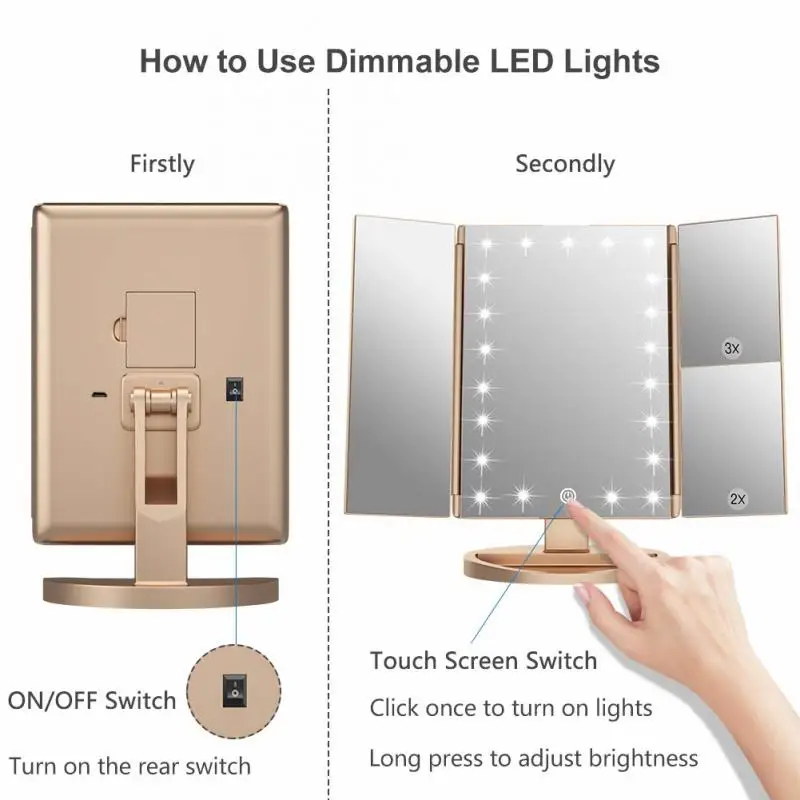 How to Use Dimmable LED Lights

Firstly

ON/OFF Switch

Turn on the rear switch

Secondly

3x

2x

Touch Screen Switch

Click once to turn on lights

Long press to adjust brightness