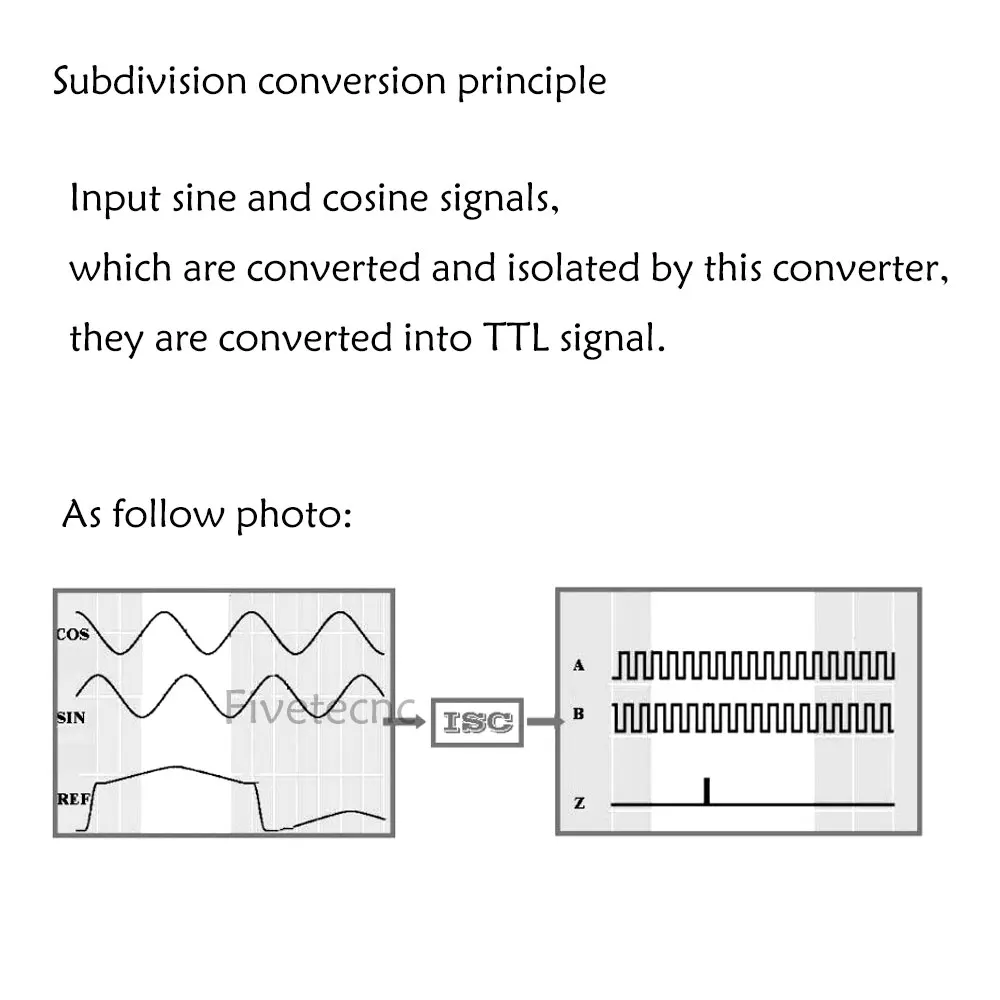 Subdivision conversion principle

Input sine and cosine signals,
which are converted and isolated by this converter,
they are converted into TTL signal.

As follow photo:

COS
SIN
REF
Fivetecnc
ISC
A
B
Z