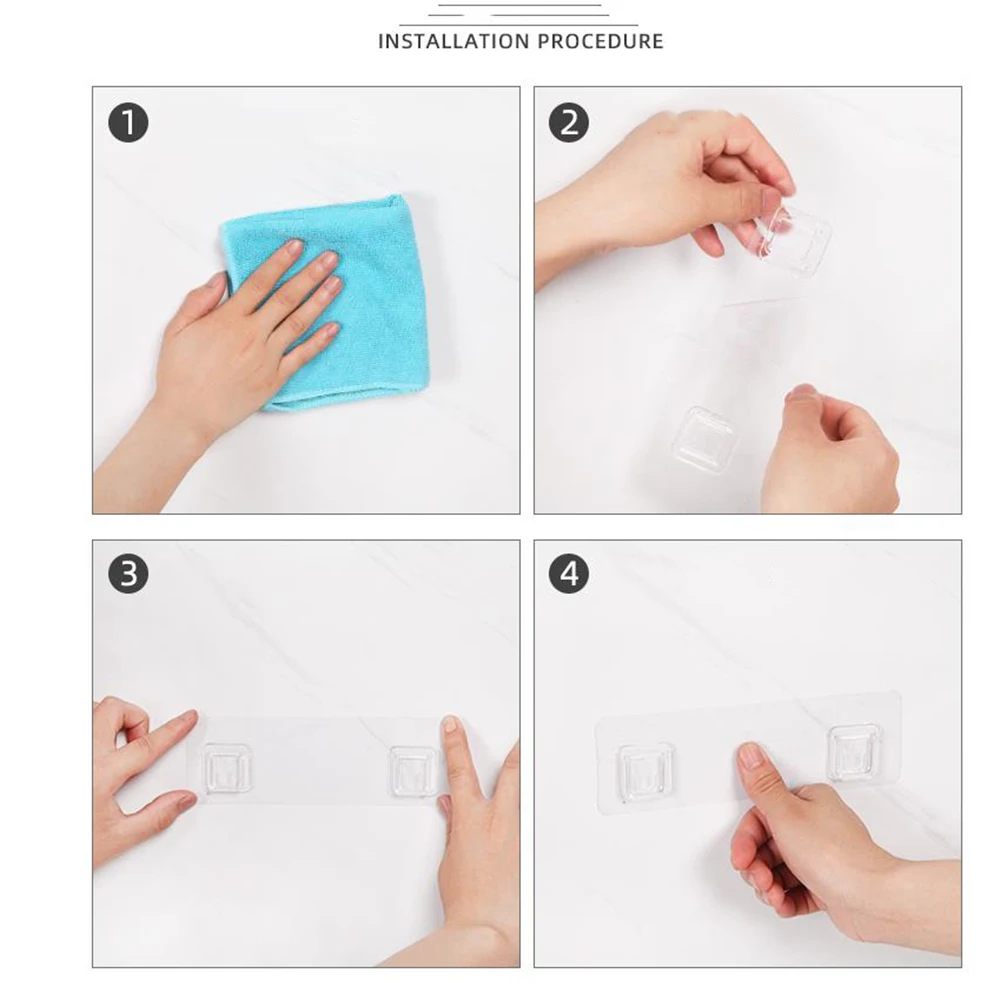 INSTALLATION PROCEDURE

1

2

3

4