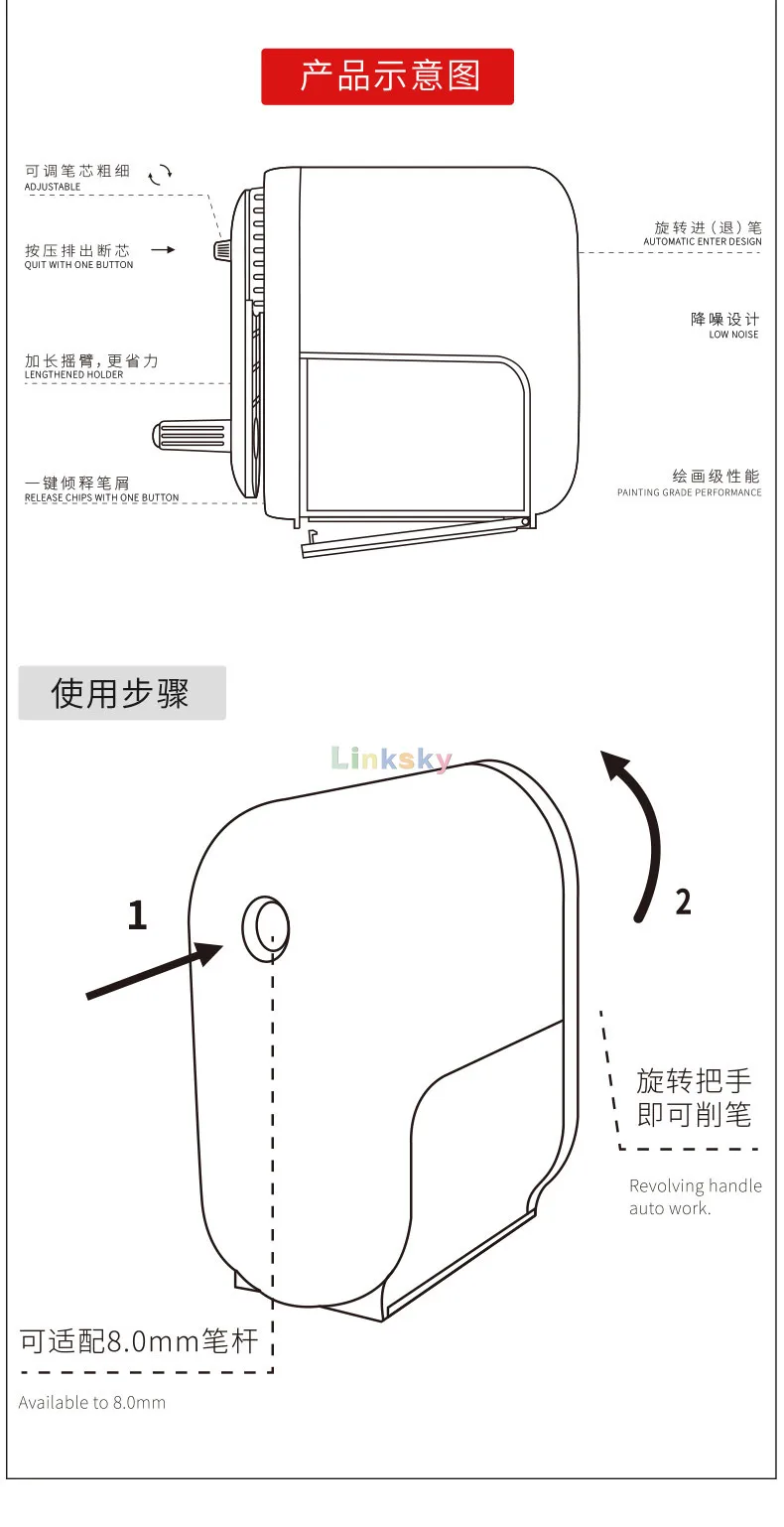 产品示意图

可调笔芯粗细
ADJUSTABLE

按压排出断芯
QUIT WITH ONE BUTTON

加长摇臂，更省力
LENGTHENED HOLDER

一键倾释笔屑
RELEASE CHIPS WITH ONE BUTTON

旋转进（退）笔
AUTOMATIC ENTER DESIGN

降噪设计
LOW NOISE

绘画级性能
PAINTING GRADE PERFORMANCE

使用步骤

Linksky

1

2

旋转把手
即可削笔

Revolving handle auto work.

可适配8.0mm笔杆

Available to 8.0mm