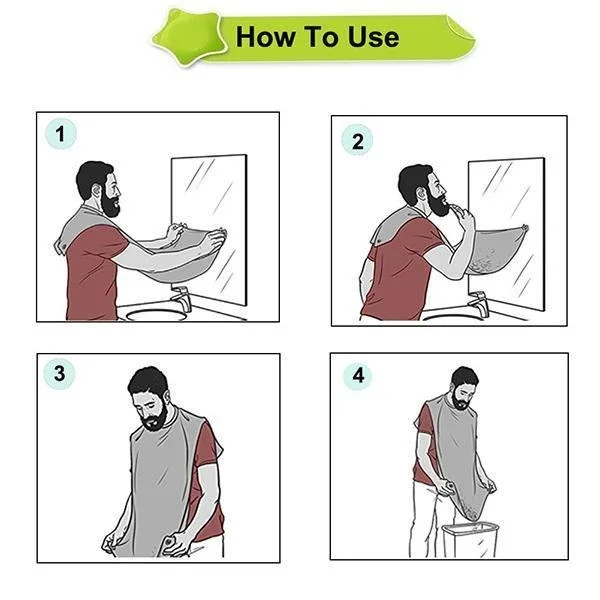 How To Use

1

2

3

4