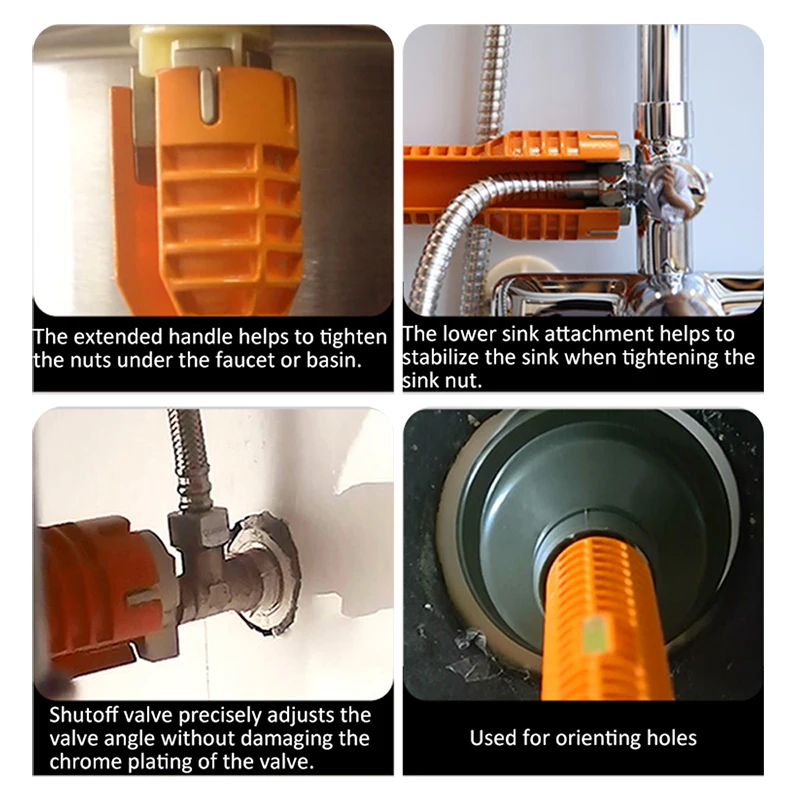 The extended handle helps to tighten the nuts under the faucet or basin.

The lower sink attachment helps to stabilize the sink when tightening the sink nut.

Shutoff valve precisely adjusts the valve angle without damaging the chrome plating of the valve.

Used for orienting holes