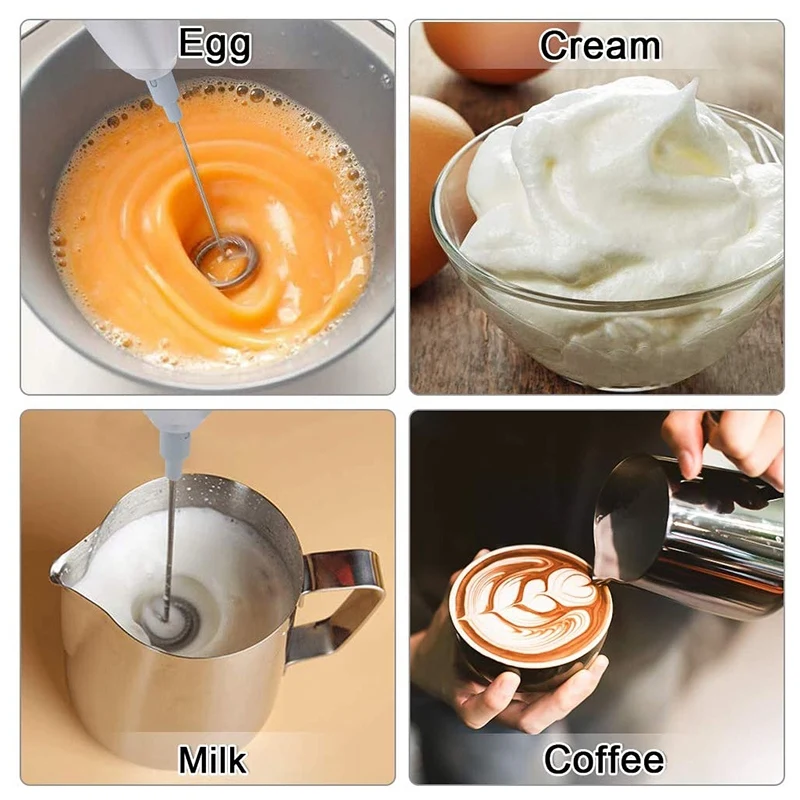 Egg

Cream

Milk

Coffee