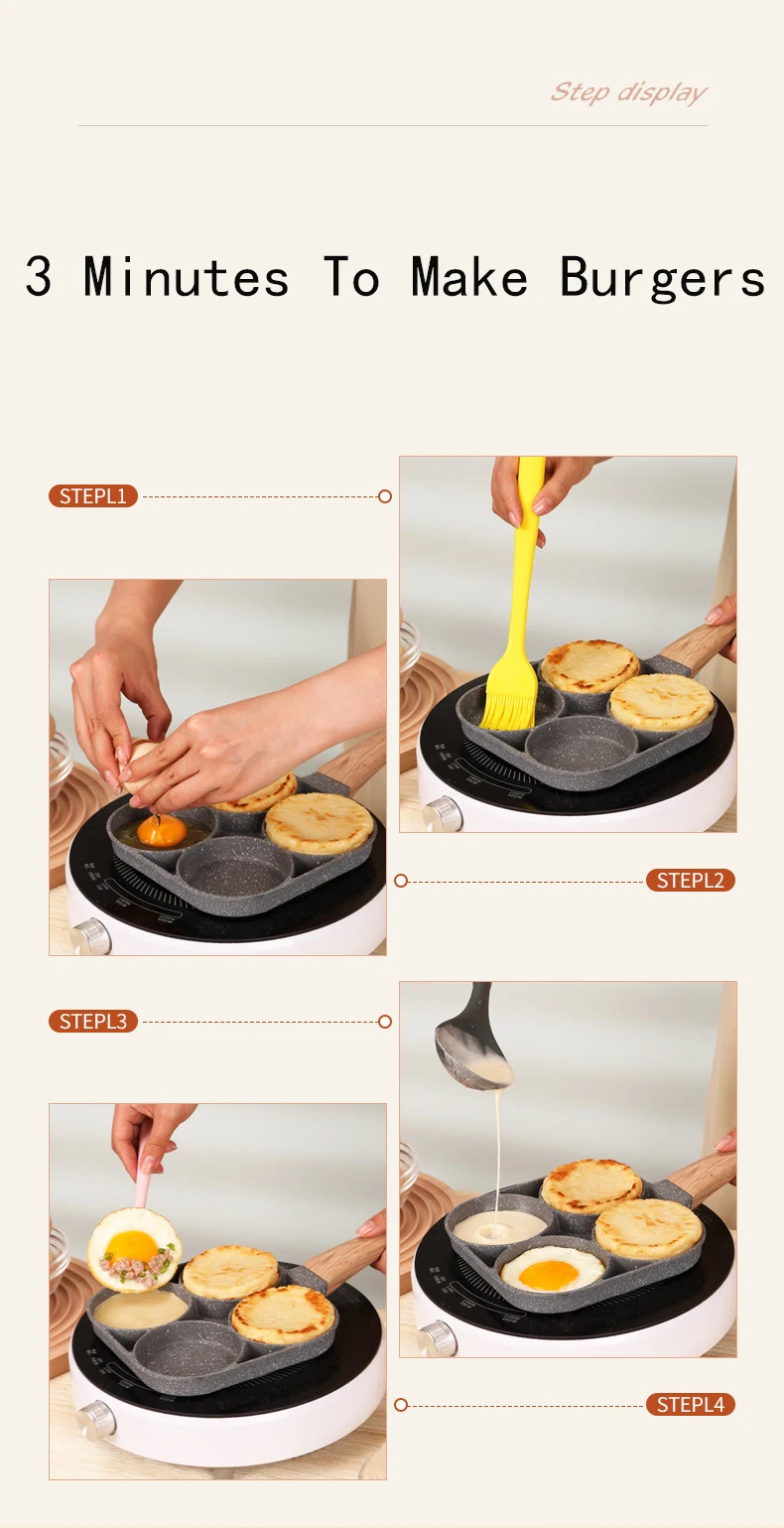 Step display

3 Minutes To Make Burgers

STEPL1

STEPL2

STEPL3

STEPL4