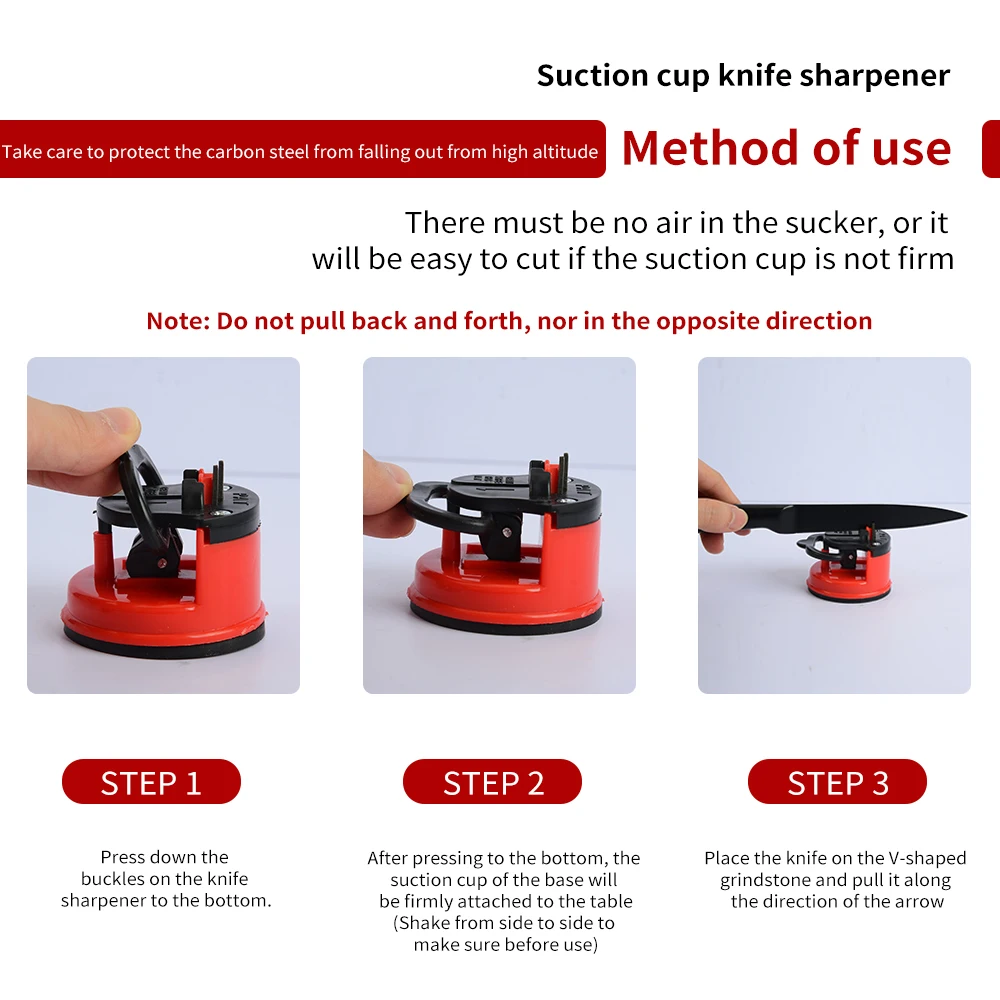 Suction cup knife sharpener

Take care to protect the carbon steel from falling out from high altitude

Method of use

There must be no air in the sucker, or it will be easy to cut if the suction cup is not firm

Note: Do not pull back and forth, nor in the opposite direction

STEP 1

Press down the buckles on the knife sharpener to the bottom.

STEP 2

After pressing to the bottom, the suction cup of the base will be firmly attached to the table (Shake from side to side to make sure before use)

STEP 3

Place the knife on the V-shaped grindstone and pull it along the direction of the arrow