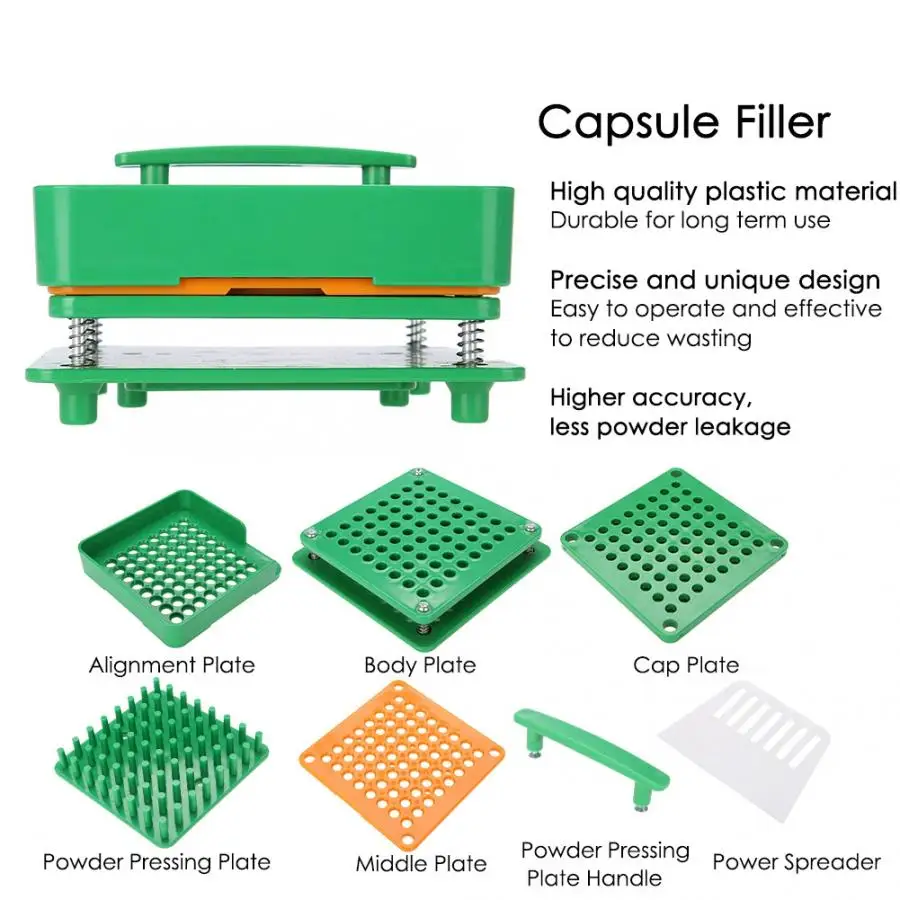 Capsule Filler

High quality plastic material
Durable for long term use

Precise and unique design
Easy to operate and effective to reduce wasting

Higher accuracy, less powder leakage

Alignment Plate

Body Plate

Cap Plate

Powder Pressing Plate

Middle Plate

Powder Pressing Plate Handle

Power Spreader