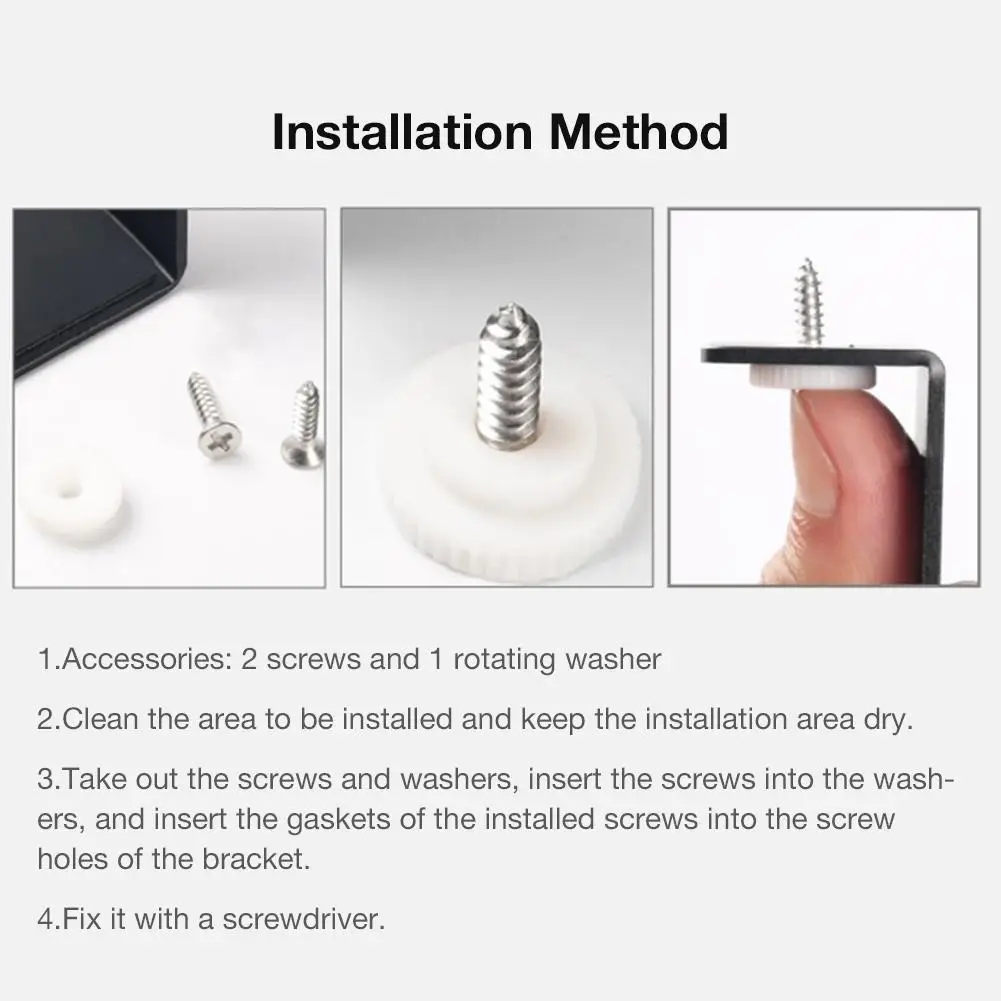 Installation Method

1.Accessories: 2 screws and 1 rotating washer

2.Clean the area to be installed and keep the installation area dry.

3.Take out the screws and washers, insert the screws into the washers, and insert the gaskets of the installed screws into the screw holes of the bracket.

4.Fix it with a screwdriver.