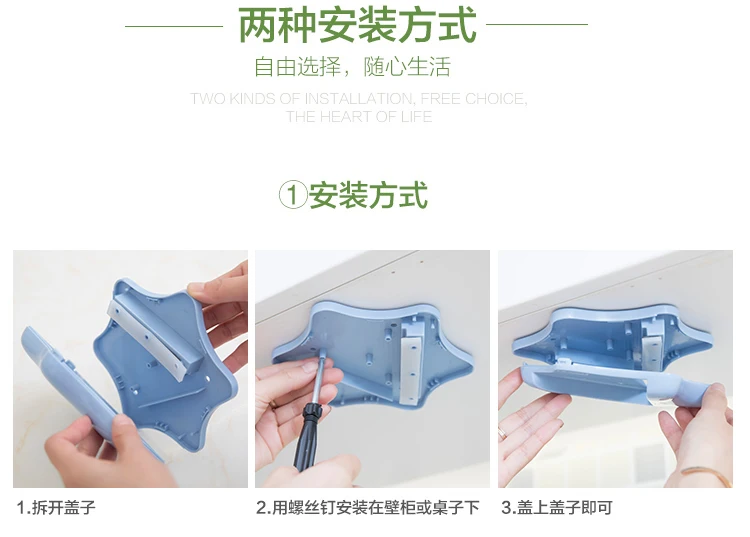 两种安装方式

自由选择，随心生活

TWO KINDS OF INSTALLATION, FREE CHOICE, THE HEART OF LIFE

①安装方式

1.拆开盖子

2.用螺丝钉安装在壁柜或桌子下

3.盖上盖子即可