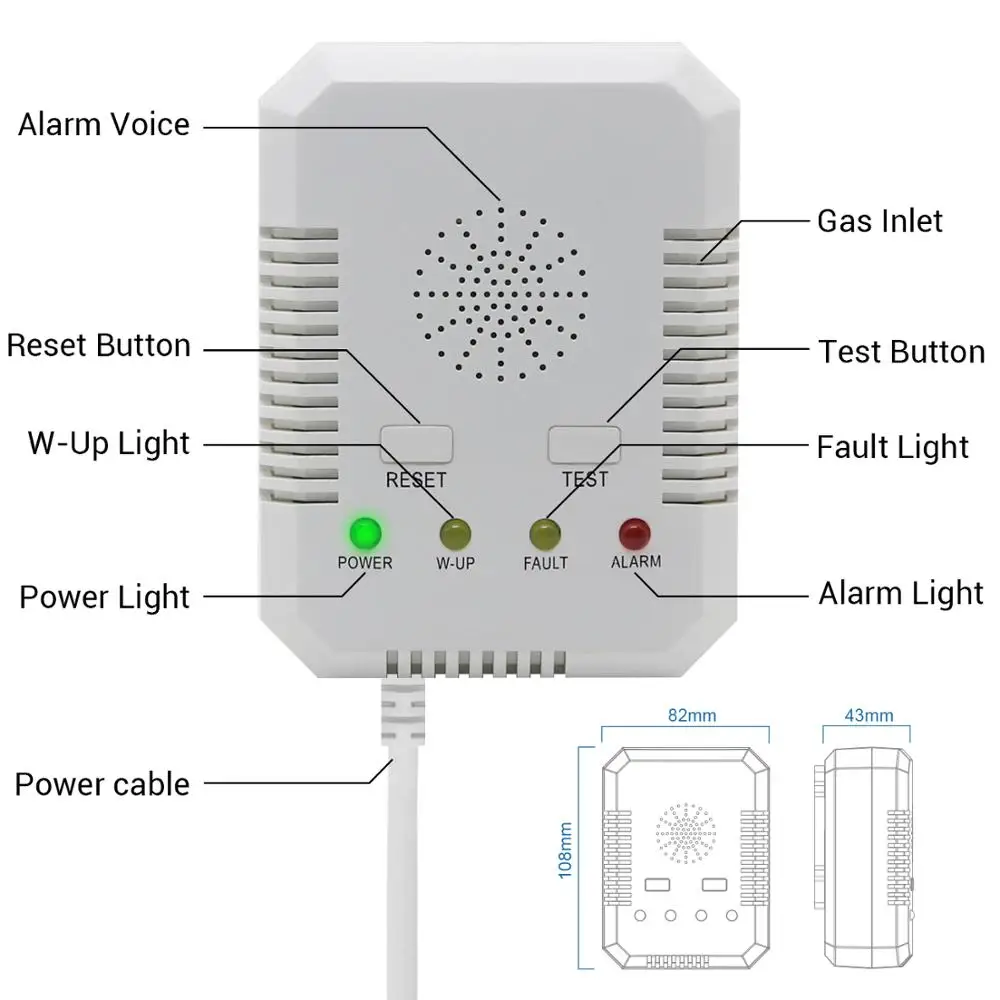 Alarm Voice

Gas Inlet

Reset Button

Test Button

W-Up Light

Fault Light

RESET

TEST

POWER

W-UP

FAULT

ALARM

Power Light

Alarm Light

Power cable

82mm

43mm

108mm